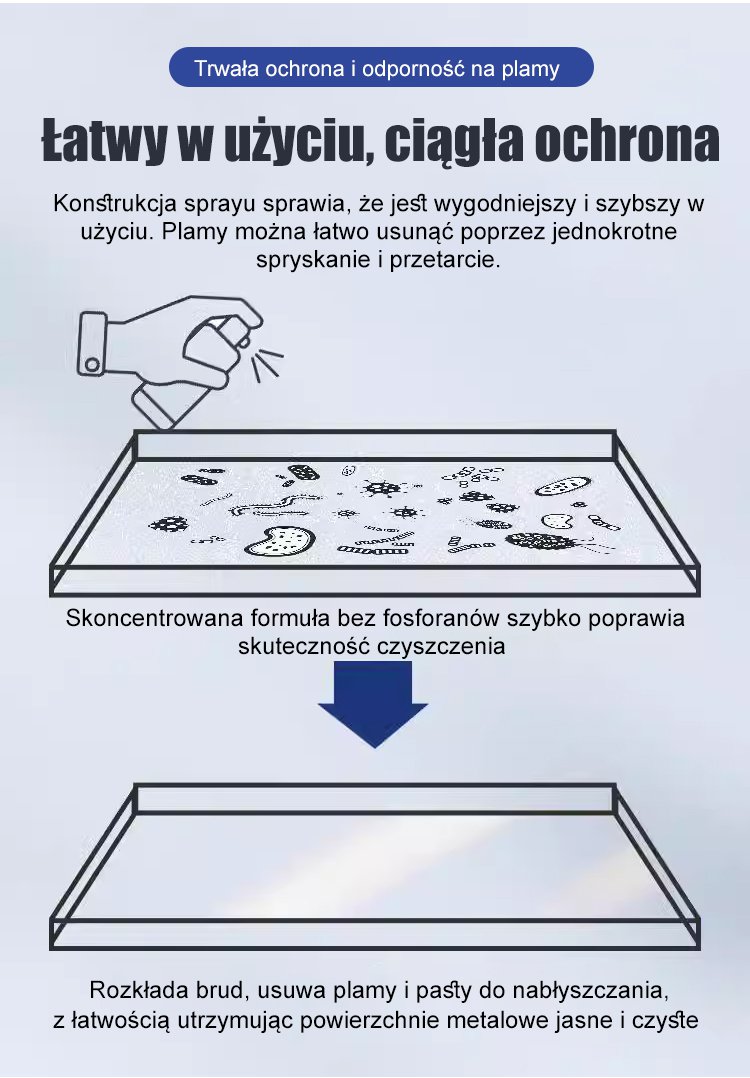 Trwała ochrona i odporność na plamy

Łatwy w użyciu, ciągła ochrona

Konstrukcja sprayu sprawia, że jest wygodniejszy i szybszy w użyciu. Plamy można łatwo usunąć poprzez jednokrotne spryskanie i przetarcie.

Skoncentrowana formuła bez fosforanów szybko poprawia skuteczność czyszczenia

Rozkłada brud, usuwa plamy i pasty do nabłyszczania, z łatwością utrzymując powierzchnie metalowe jasne i czyste