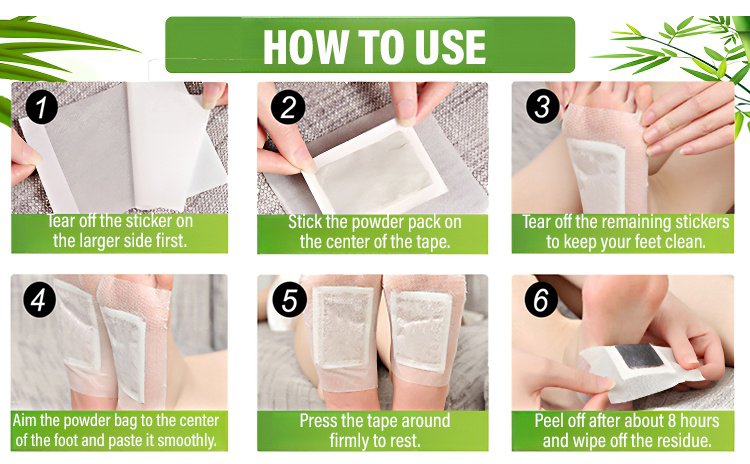 HOW TO USE

1
Tear off the sticker on the larger side first.

2
Stick the powder pack on the center of the tape.

3
Tear off the remaining stickers to keep your feet clean.

4
Aim the powder bag to the center of the foot and paste it smoothly.

5
Press the tape around firmly to rest.

6
Peel off after about 8 hours and wipe off the residue.