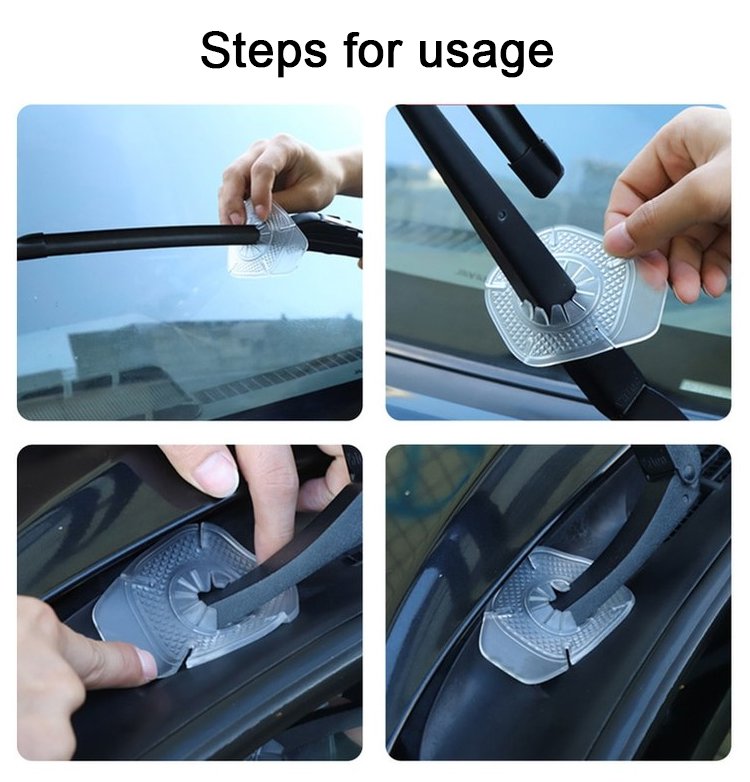 Steps for usage