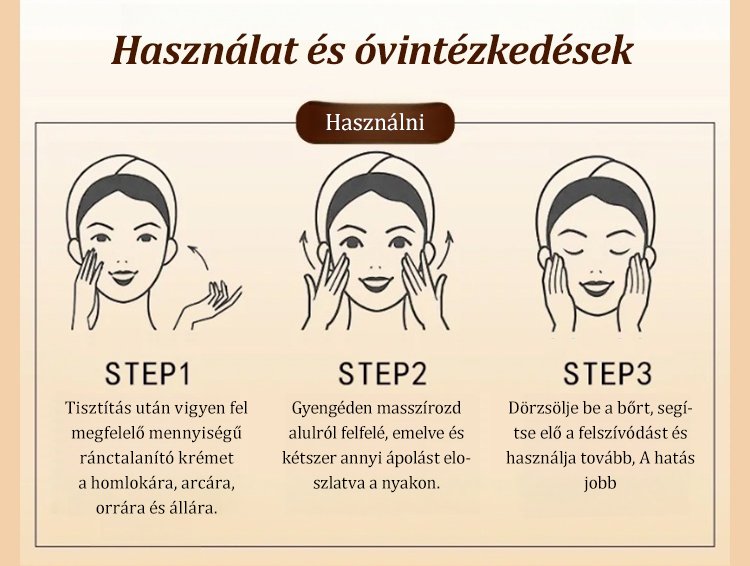 Használat és óvintézkedések

Használni

STEP1
Tisztítás után vigyen fel megfelelő mennyiségű ránctalanító krémet a homlokára, arcára, orrára és állára.

STEP2
Gyengéden masszírozd alulról felfelé, emelve és kétszer annyi ápolást eloszlatva a nyakon.

STEP3
Dörzsölje be a bőrt, segítse elő a felszívódást és használja tovább, A hatás jobb