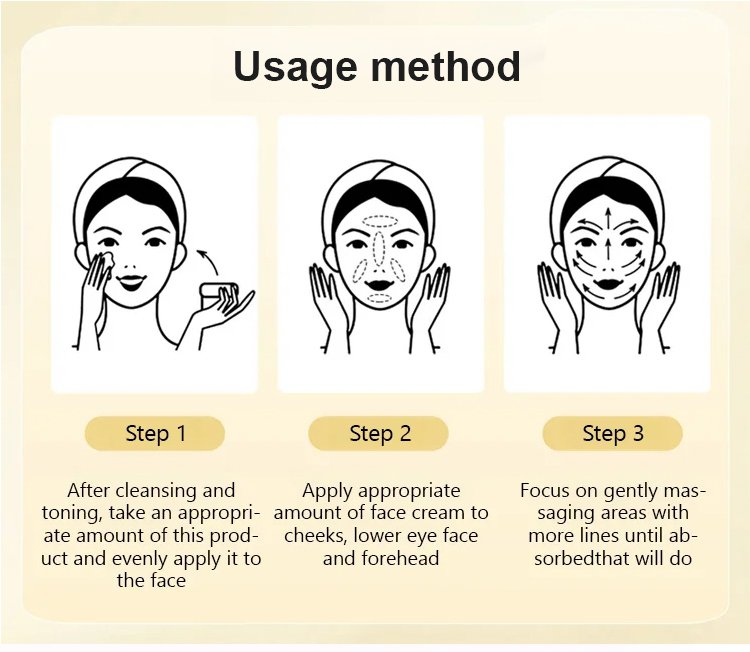 Usage method

Step 1

After cleansing and toning, take an appropriate amount of this product and evenly apply it to the face

Step 2

Apply appropriate amount of face cream to cheeks, lower eye face and forehead

Step 3

Focus on gently massaging areas with more lines until absorbedthat will do