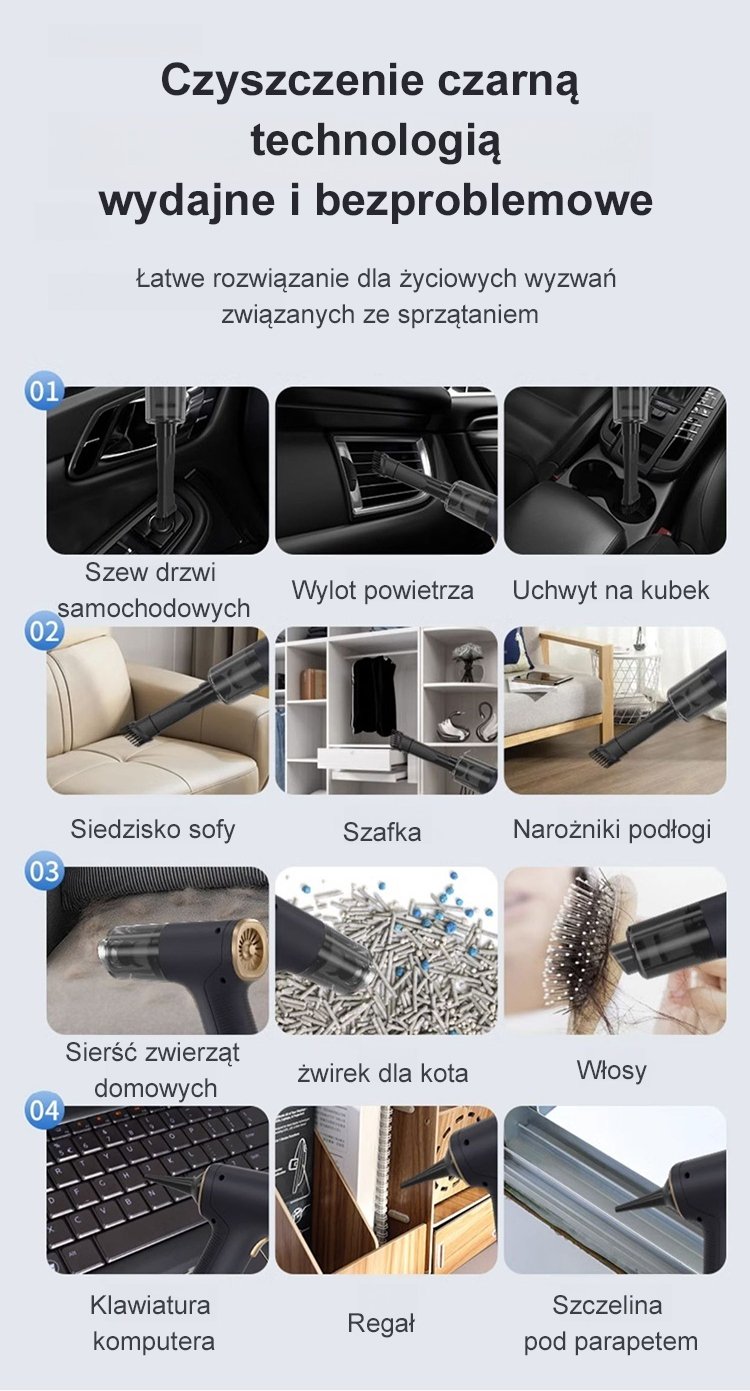 Czyszczenie czarną technologią
wydajne i bezproblemowe

Łatwe rozwiązanie dla życiowych wyzwań związanych ze sprzątaniem

01

Szew drzwi samochodowych

Wylot powietrza

Uchwyt na kubek

02

Siedzisko sofy

Szafka

Narożniki podłogi

03

Sierść zwierząt domowych

żwirek dla kota

Włosy

04

Klawiatura komputera

Regał

Szczelina pod parapetem