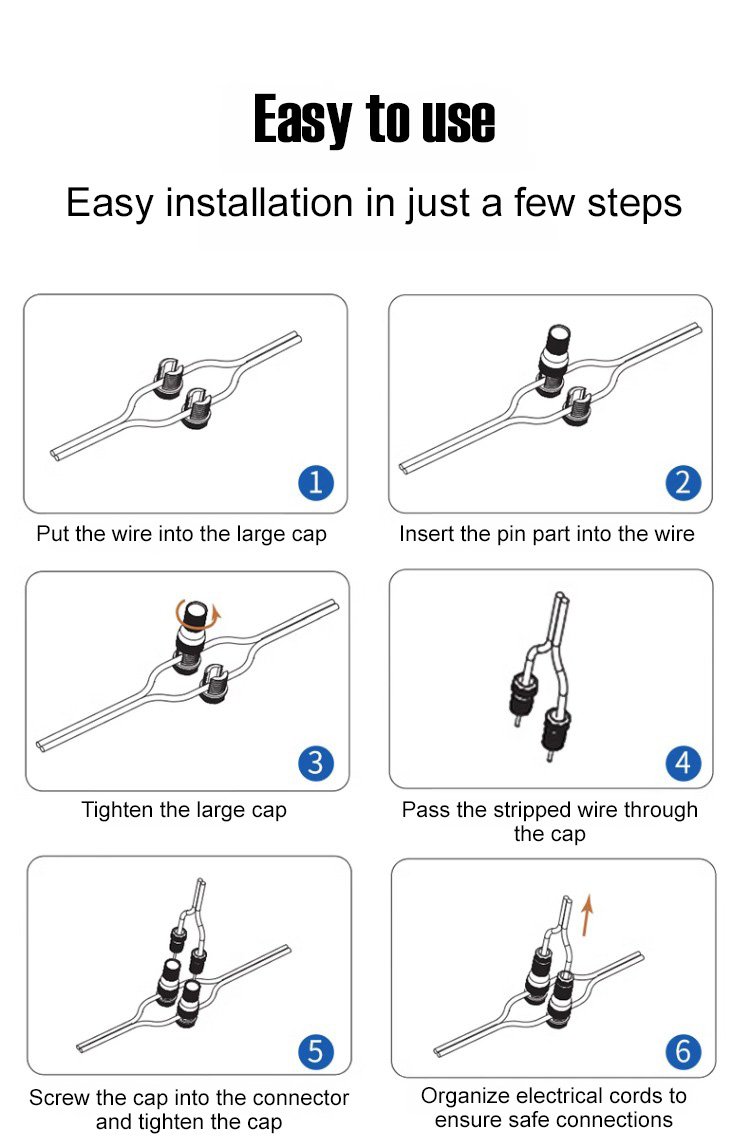 Easy to use

Easy installation in just a few steps

1
Put the wire into the large cap

2
Insert the pin part into the wire

3
Tighten the large cap

4
Pass the stripped wire through the cap

5
Screw the cap into the connector and tighten the cap

6
Organize electrical cords to ensure safe connections