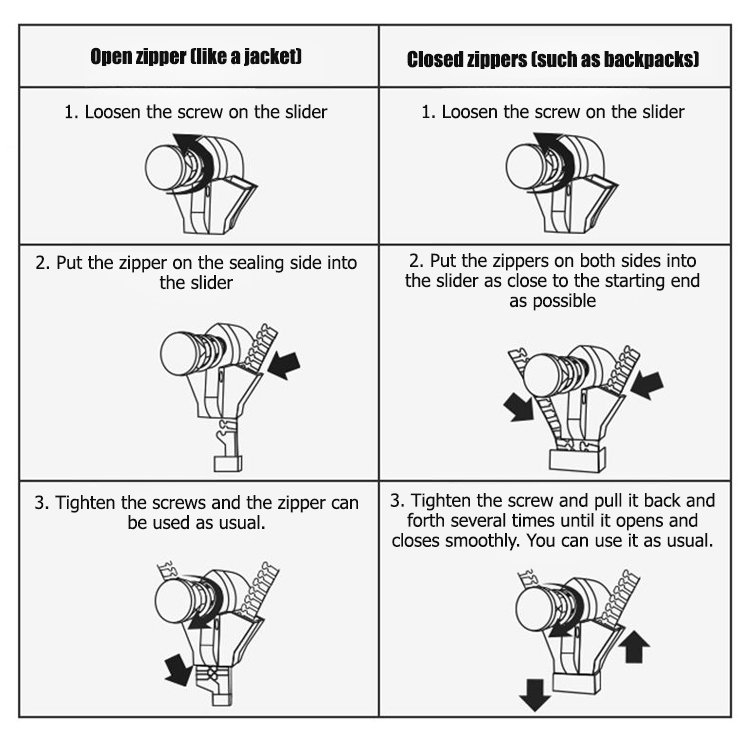 | Open zipper (like a jacket) | Closed zippers (such as backpacks) |
|---|---|
| 1. Loosen the screw on the slider | 1. Loosen the screw on the slider |
| 2. Put the zipper on the sealing side into the slider | 2. Put the zippers on both sides into the slider as close to the starting end as possible |
| 3. Tighten the screws and the zipper can be used as usual. | 3. Tighten the screw and pull it back and forth several times until it opens and closes smoothly. You can use it as usual. |