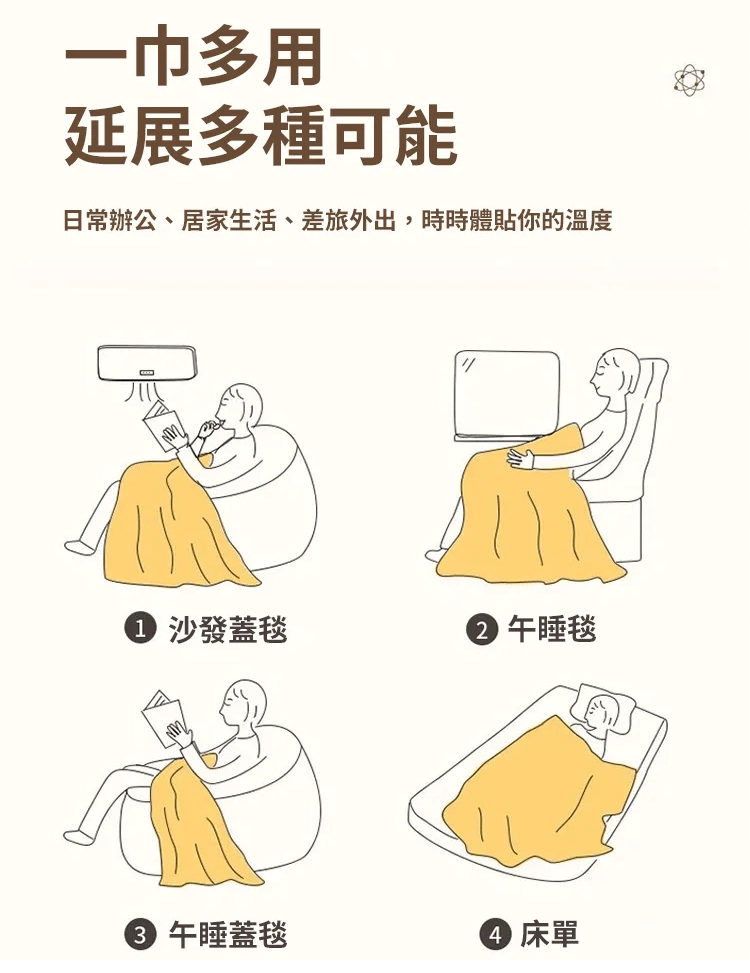 一巾多用
延展多種可能

日常辦公、居家生活、差旅外出，時時體貼你的溫度

1 沙發蓋毯

2 午睡毯

3 午睡蓋毯

4 床單