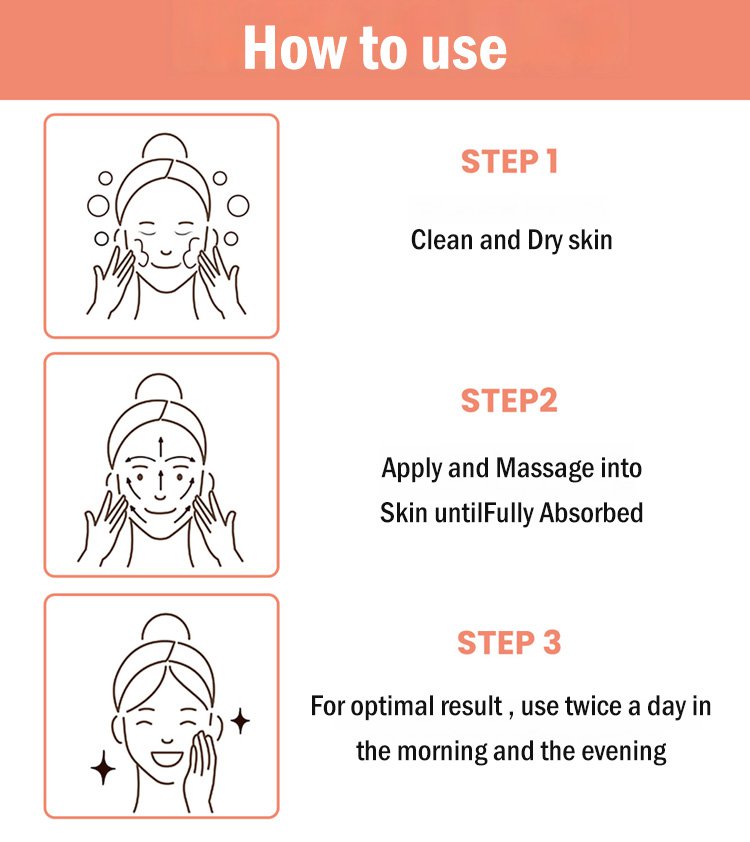 How to use

STEP 1

Clean and Dry skin

STEP2

Apply and Massage into Skin untilFully Absorbed

STEP 3

For optimal result , use twice a day in the morning and the evening