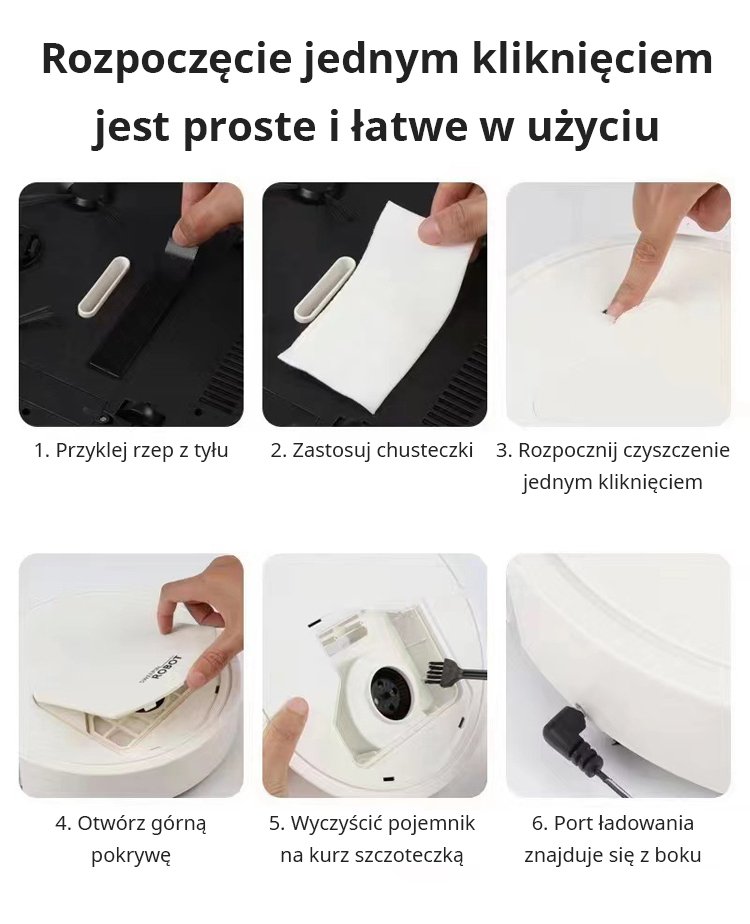 Rozpoczęcie jednym kliknięciem jest proste i łatwe w użyciu

1. Przyklej rzep z tyłu

2. Zastosuj chusteczki

3. Rozpocznij czyszczenie jednym kliknięciem

ROBOT

4. Otwórz górną pokrywę

5. Wyczyścić pojemnik na kurz szczoteczką

6. Port ładowania znajduje się z boku