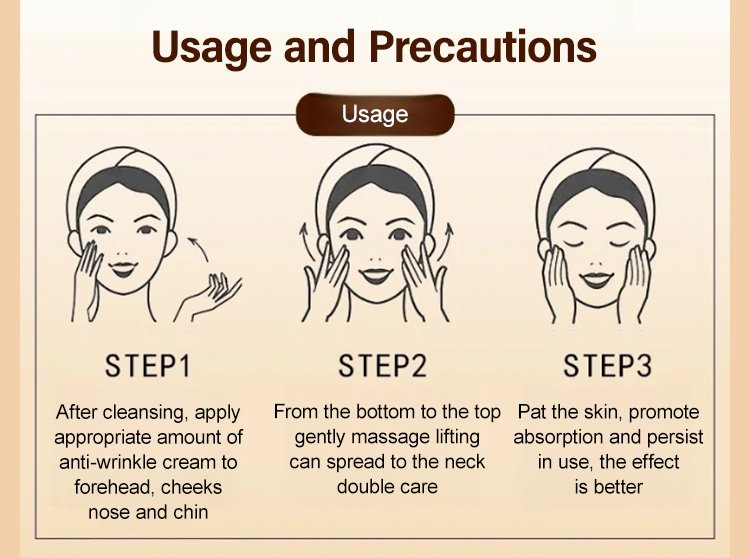 Usage and Precautions

Usage

STEP1

After cleansing, apply appropriate amount of anti-wrinkle cream to forehead, cheeks nose and chin

STEP2

From the bottom to the top gently massage lifting can spread to the neck double care

STEP3

Pat the skin, promote absorption and persist in use, the effect is better