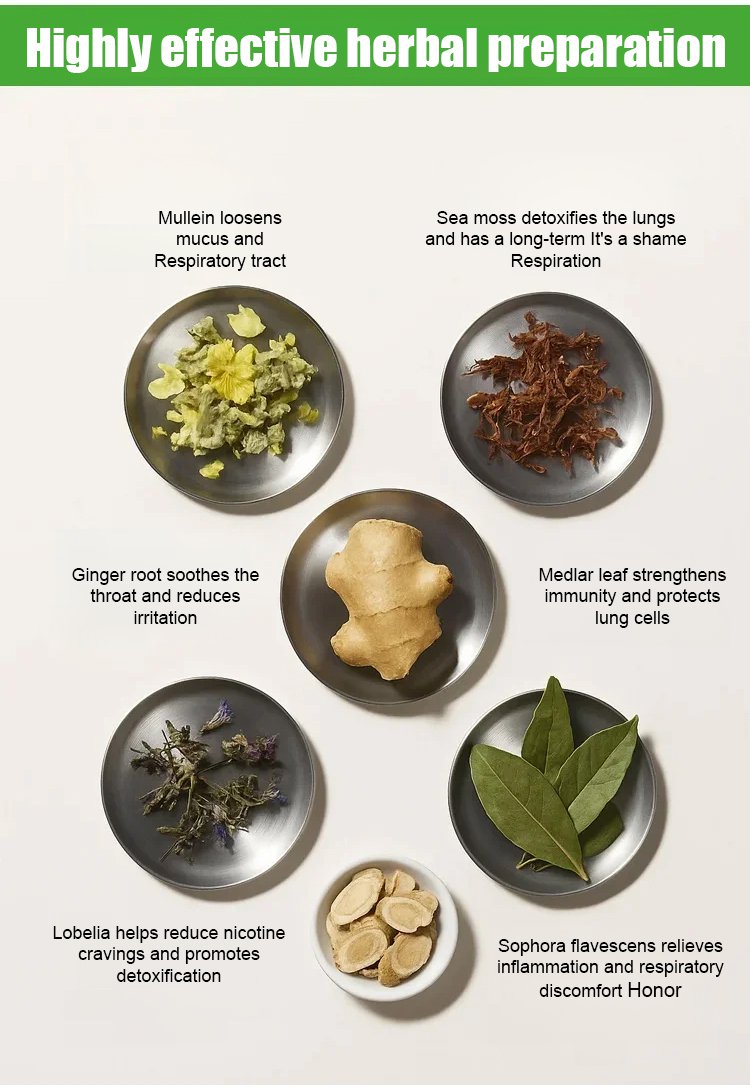 Highly effective herbal preparation

Mullein loosens mucus and Respiratory tract

Sea moss detoxifies the lungs and has a long-term It's a shame Respiration

Ginger root soothes the throat and reduces irritation

Medlar leaf strengthens immunity and protects lung cells

Lobelia helps reduce nicotine cravings and promotes detoxification

Sophora flavescens relieves inflammation and respiratory discomfort Honor