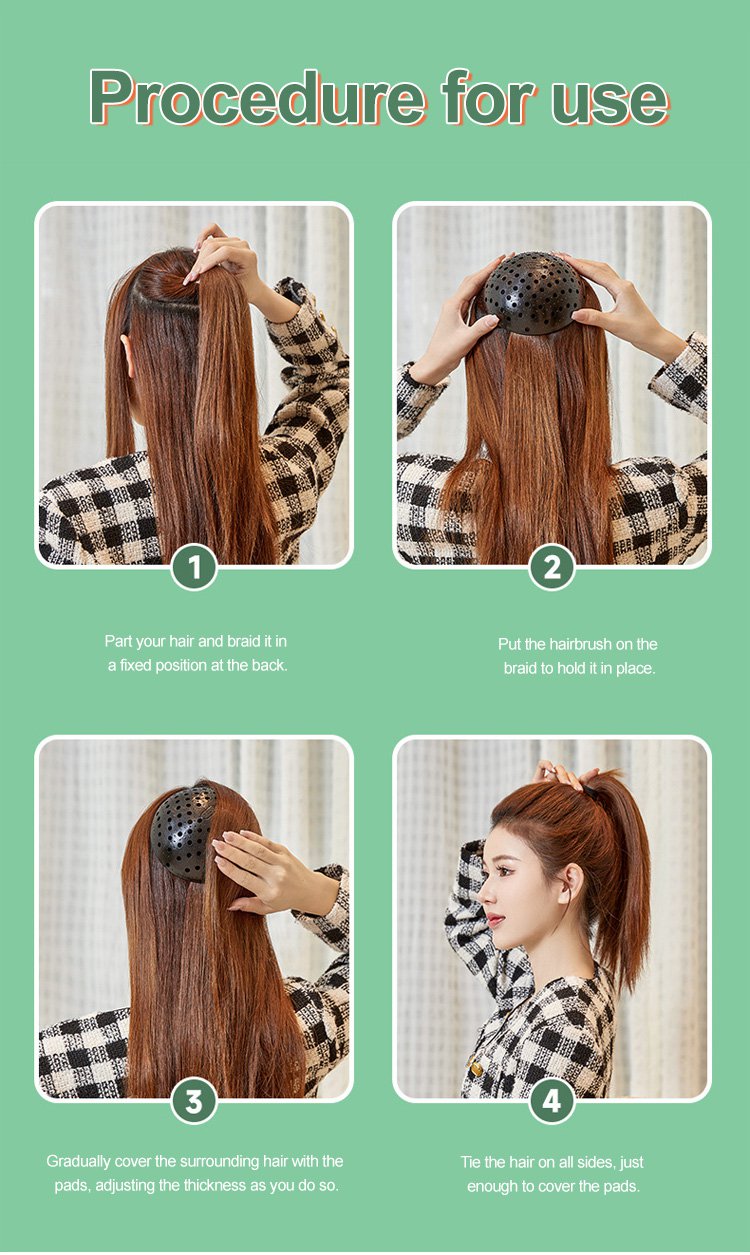 Procedure for use

1

Part your hair and braid it in a fixed position at the back.

2

Put the hairbrush on the braid to hold it in place.

3

Gradually cover the surrounding hair with the pads, adjusting the thickness as you do so.

4

Tie the hair on all sides, just enough to cover the pads.