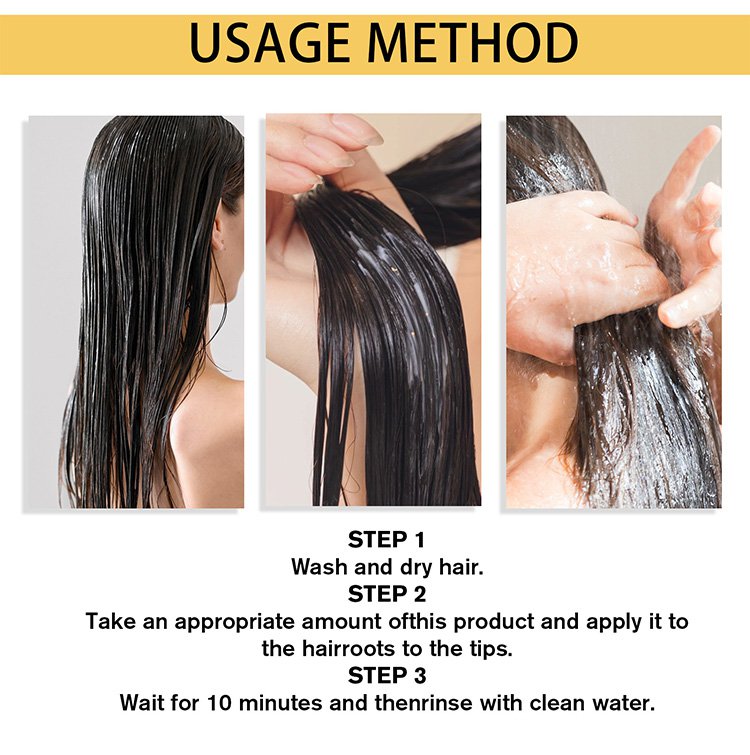 USAGE METHOD

STEP 1
Wash and dry hair.
STEP 2
Take an appropriate amount ofthis product and apply it to the hairroots to the tips.
STEP 3
Wait for 10 minutes and thenrinse with clean water.