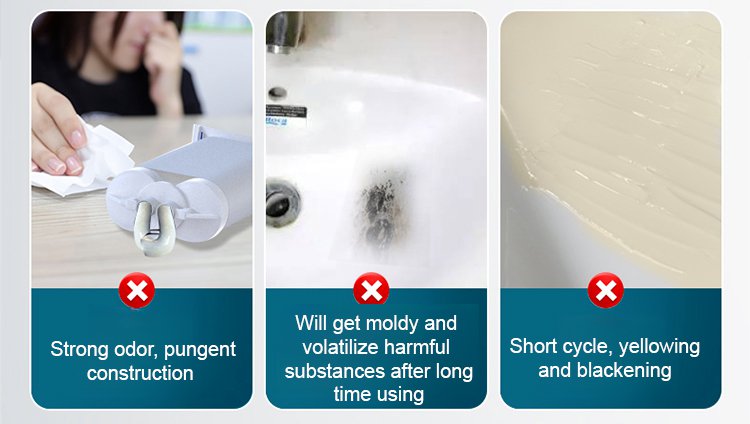 Strong odor, pungent construction

Will get moldy and volatilize harmful substances after long time using

Short cycle, yellowing and blackening