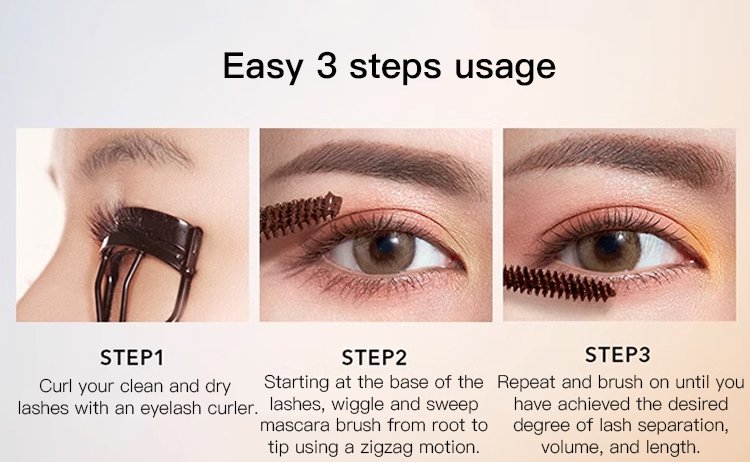 Easy 3 steps usage

STEP1

Curl your clean and dry lashes with an eyelash curler.

STEP2

Starting at the base of the lashes, wiggle and sweep mascara brush from root to tip using a zigzag motion.

STEP3

Repeat and brush on until you have achieved the desired degree of lash separation, volume, and length.