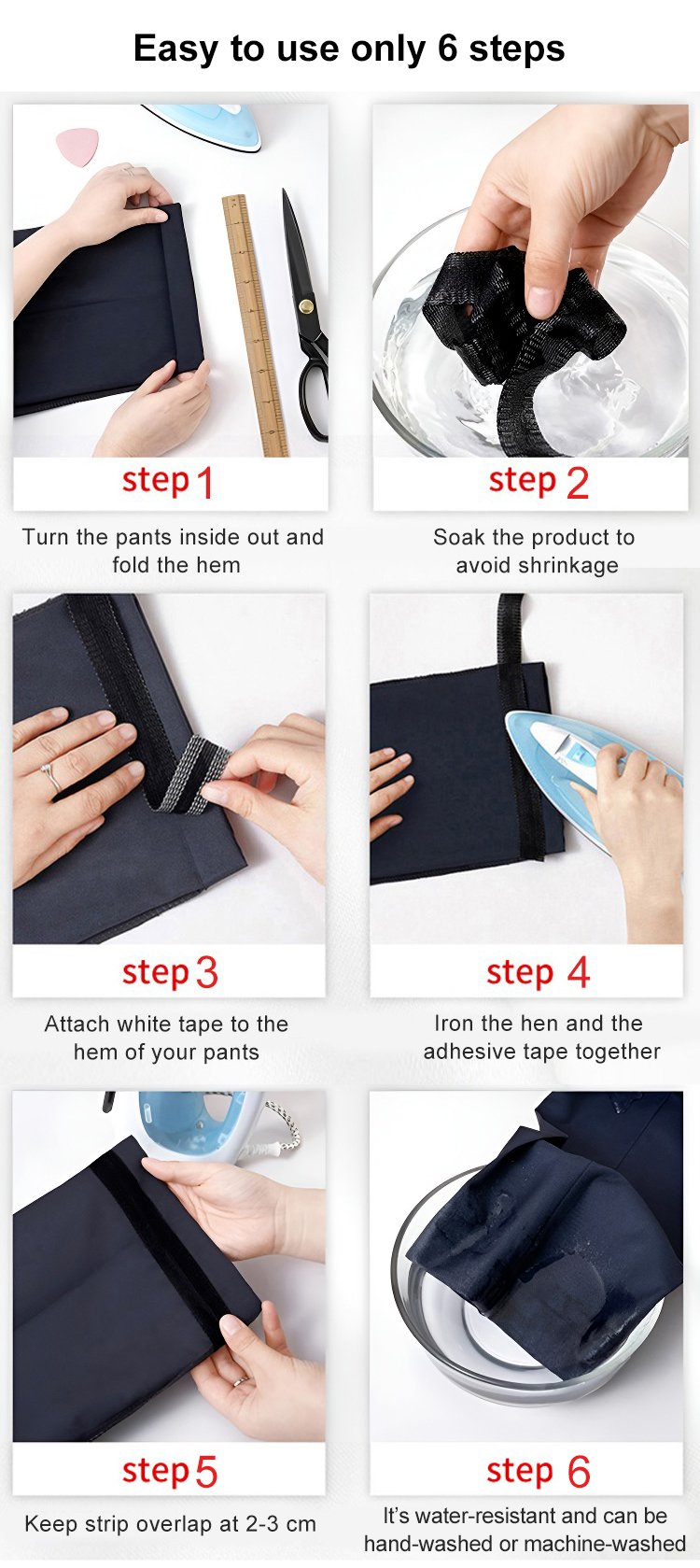 Easy to use only 6 steps

step 1

Turn the pants inside out and fold the hem

step 2

Soak the product to avoid shrinkage

step 3

Attach white tape to the hem of your pants

step 4

Iron the hen and the adhesive tape together

step 5

Keep strip overlap at 2-3 cm

step 6

It's water-resistant and can be hand-washed or machine-washed