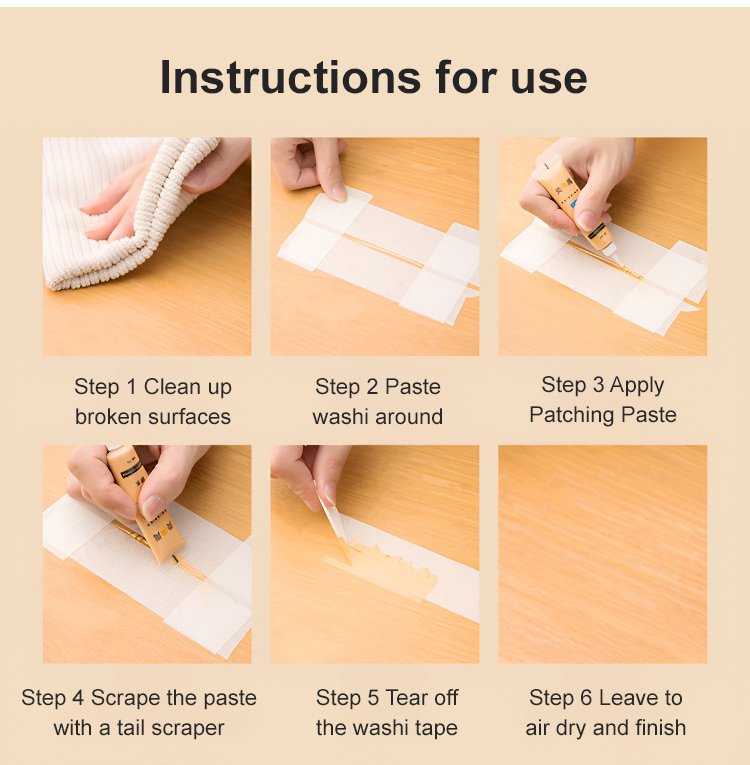 Instructions for use

Step 1 Clean up broken surfaces

Step 2 Paste washi around

Step 3 Apply Patching Paste

Step 4 Scrape the paste with a tail scraper

Step 5 Tear off the washi tape

Step 6 Leave to air dry and finish