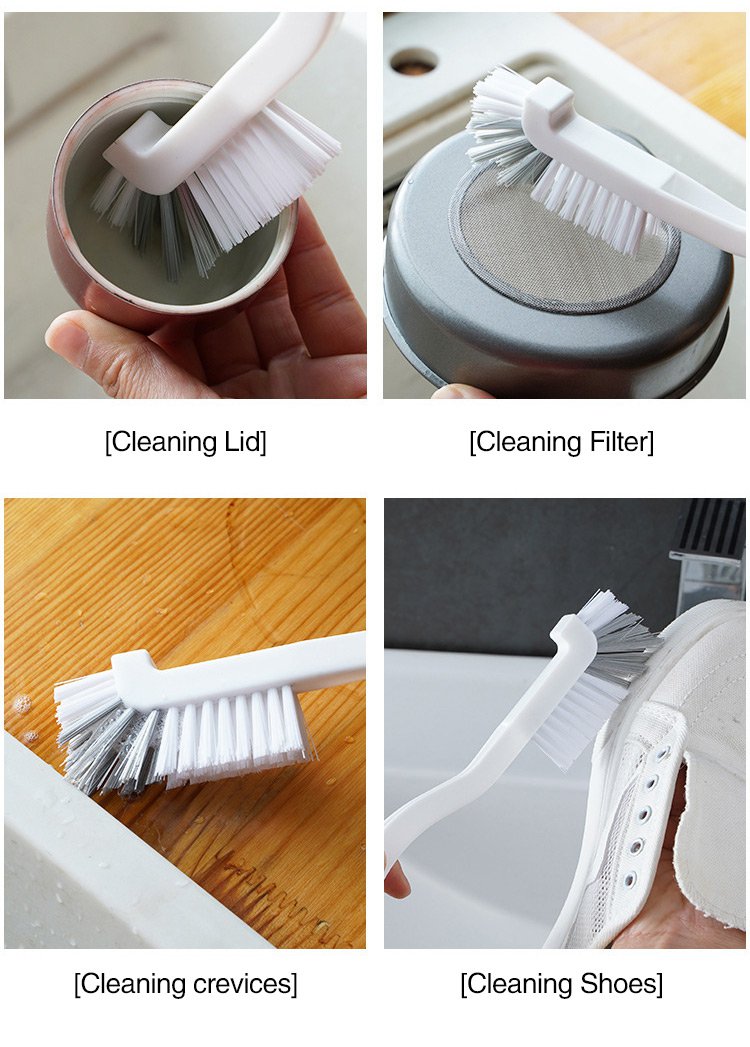 [Cleaning Lid]

[Cleaning Filter]

[Cleaning crevices]

[Cleaning Shoes]