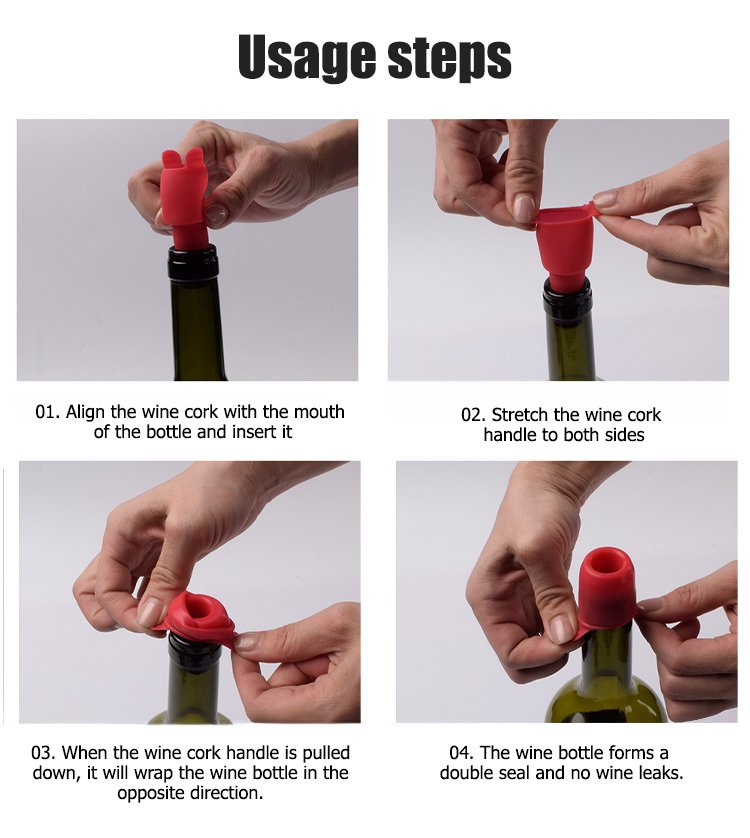 Usage steps

01. Align the wine cork with the mouth of the bottle and insert it

02. Stretch the wine cork handle to both sides

03. When the wine cork handle is pulled down, it will wrap the wine bottle in the opposite direction.

04. The wine bottle forms a double seal and no wine leaks.