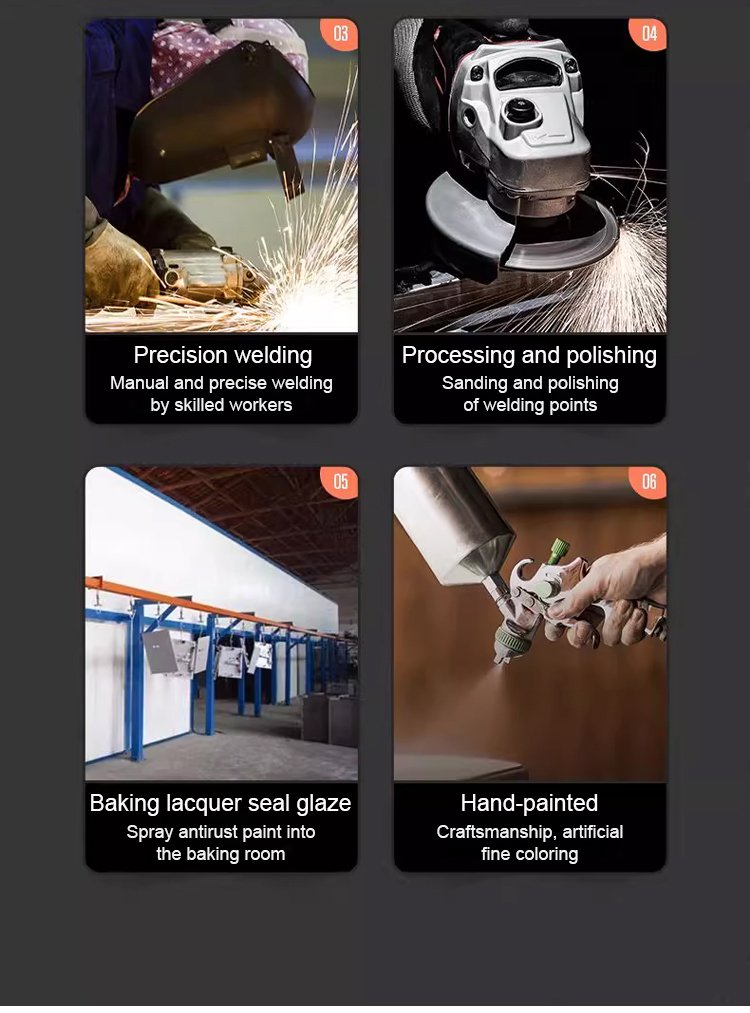 03

Precision welding
Manual and precise welding by skilled workers

04

Processing and polishing
Sanding and polishing of welding points

05

Baking lacquer seal glaze
Spray antirust paint into the baking room

06

Hand-painted
Craftsmanship, artificial fine coloring