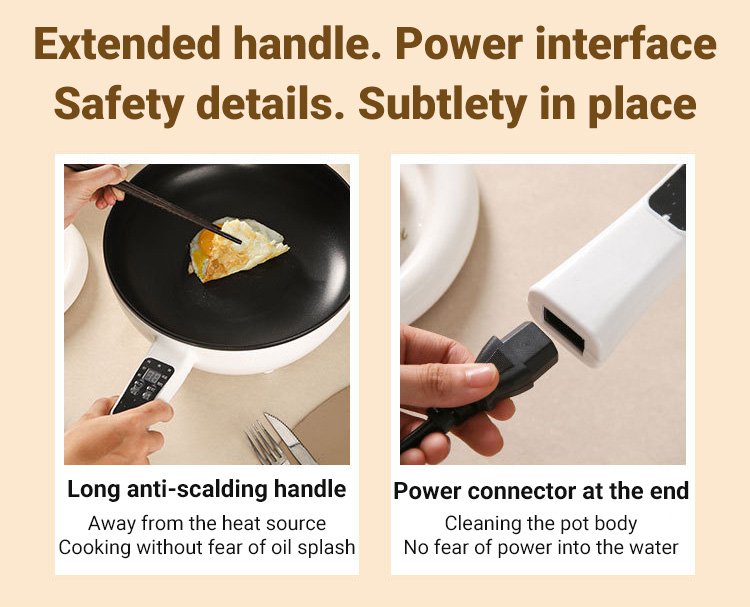 Extended handle. Power interface
Safety details. Subtlety in place

Long anti-scalding handle
Away from the heat source
Cooking without fear of oil splash

Power connector at the end
Cleaning the pot body
No fear of power into the water