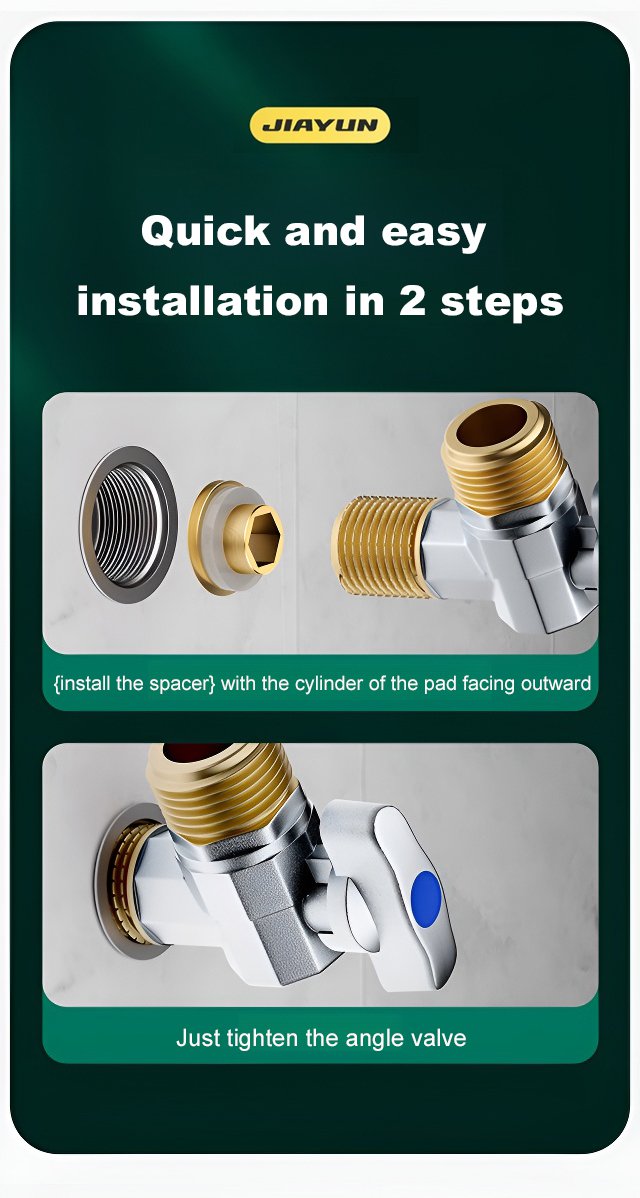 JIAYUN

Quick and easy installation in 2 steps

{install the spacer} with the cylinder of the pad facing outward

Just tighten the angle valve