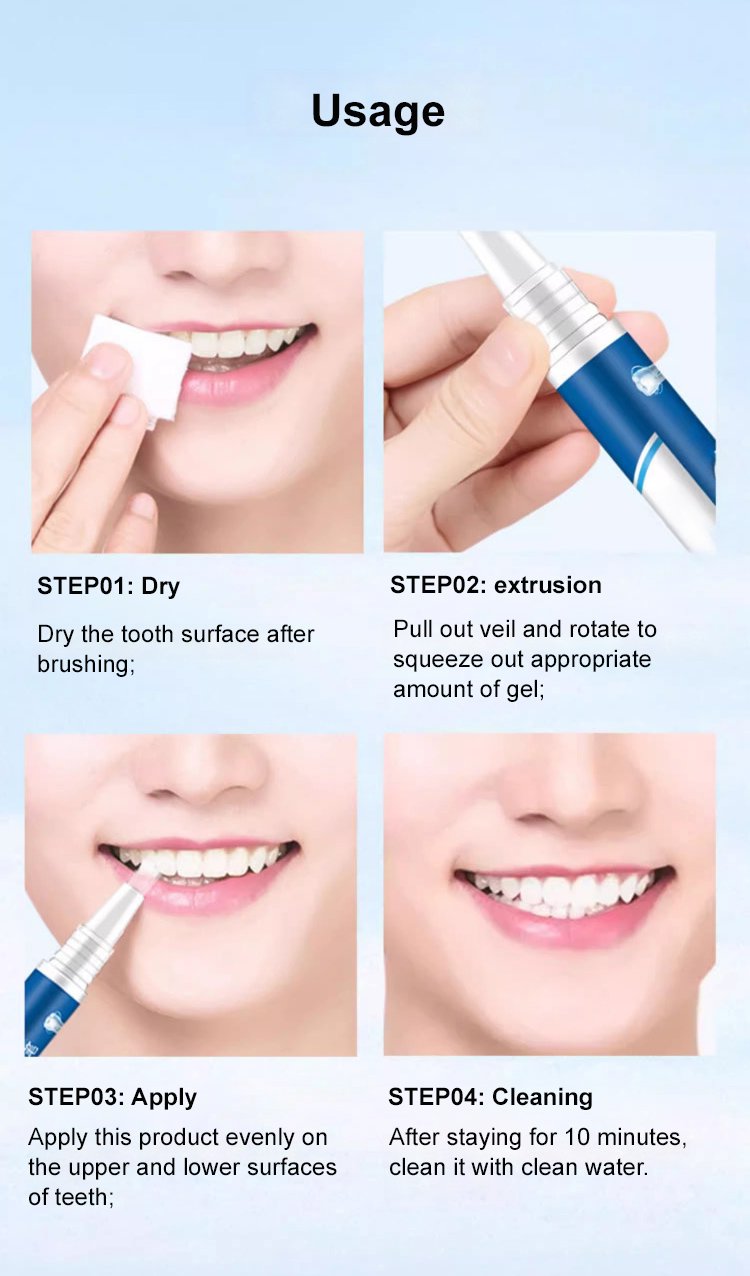 Usage

STEP01: Dry

Dry the tooth surface after brushing;

STEP02: extrusion

Pull out veil and rotate to squeeze out appropriate amount of gel;

STEP03: Apply

Apply this product evenly on the upper and lower surfaces of teeth;

STEP04: Cleaning

After staying for 10 minutes, clean it with clean water.