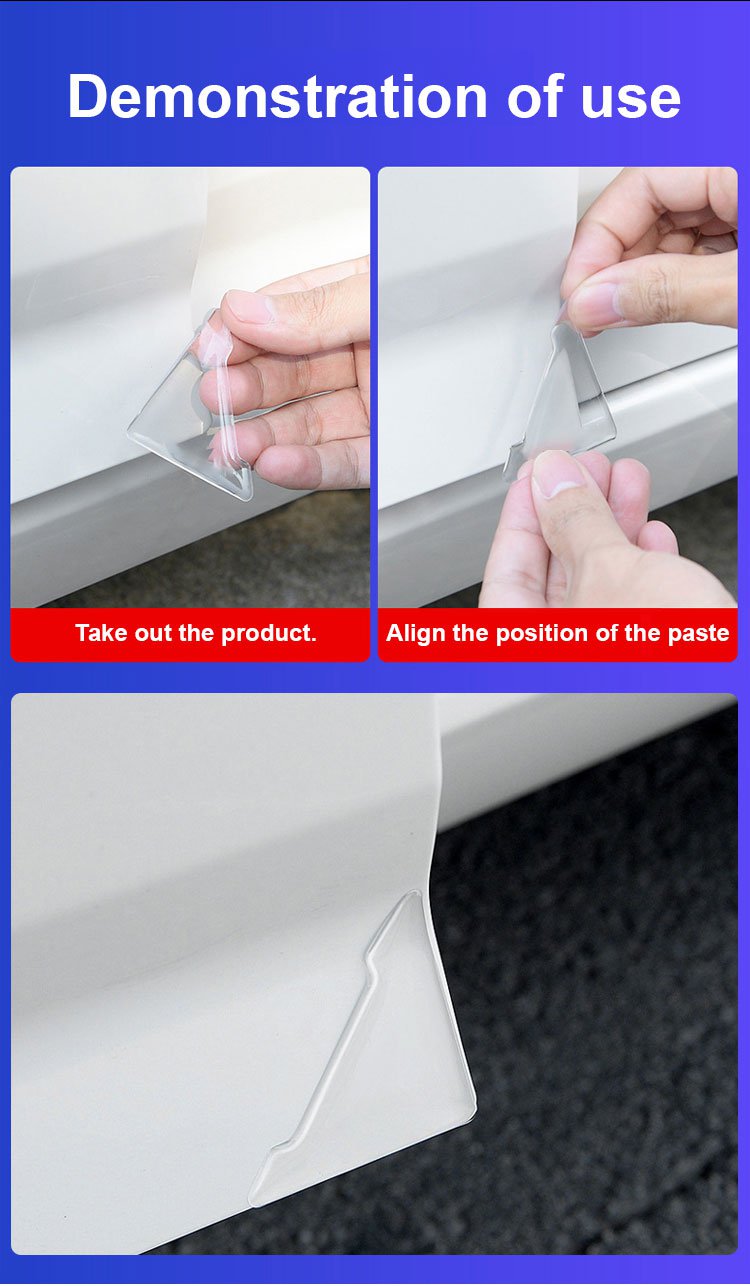 Demonstration of use

Take out the product.

Align the position of the paste