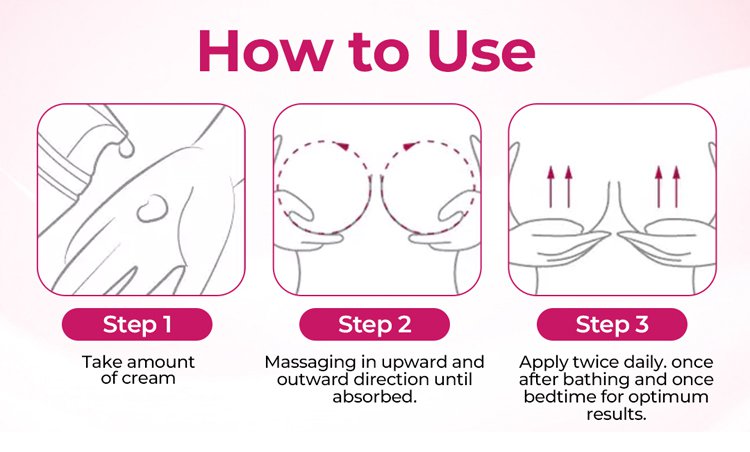 How to Use

Step 1

Take amount of cream

Step 2

Massaging in upward and outward direction until absorbed.

Step 3

Apply twice daily. once after bathing and once bedtime for optimum results.