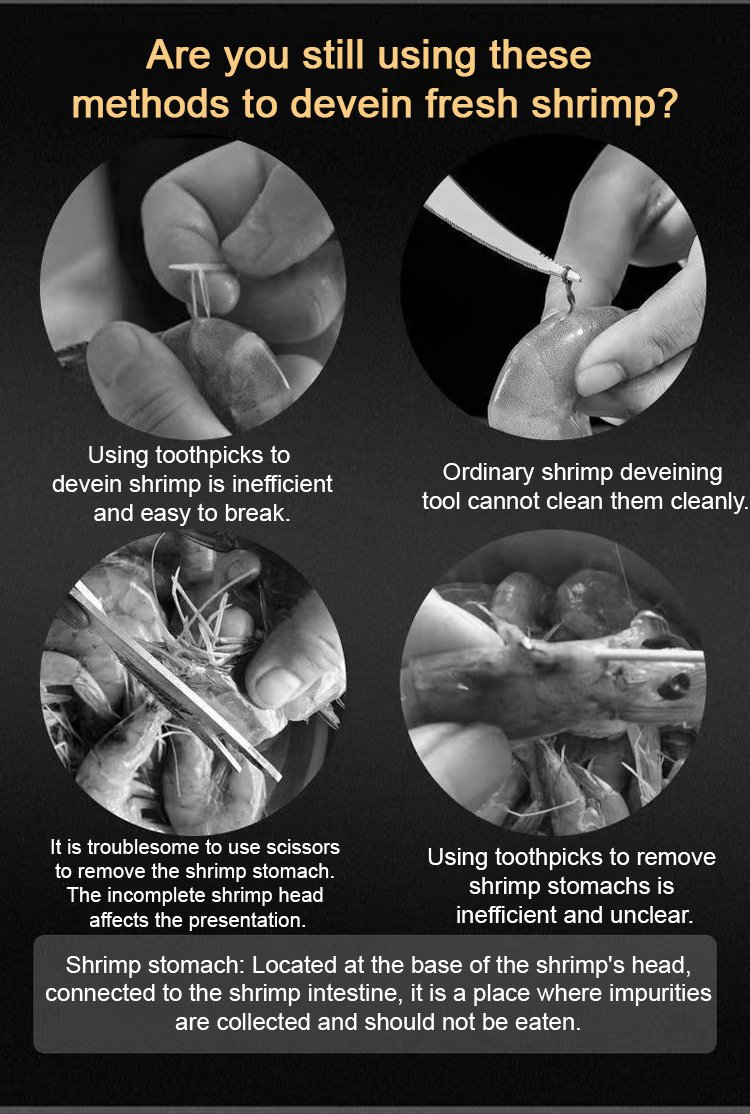 Are you still using these methods to devein fresh shrimp?

Using toothpicks to devein shrimp is inefficient and easy to break.

Ordinary shrimp deveining tool cannot clean them cleanly.

It is troublesome to use scissors to remove the shrimp stomach. The incomplete shrimp head affects the presentation.

Using toothpicks to remove shrimp stomachs is inefficient and unclear.

Shrimp stomach: Located at the base of the shrimp's head, connected to the shrimp intestine, it is a place where impurities are collected and should not be eaten.