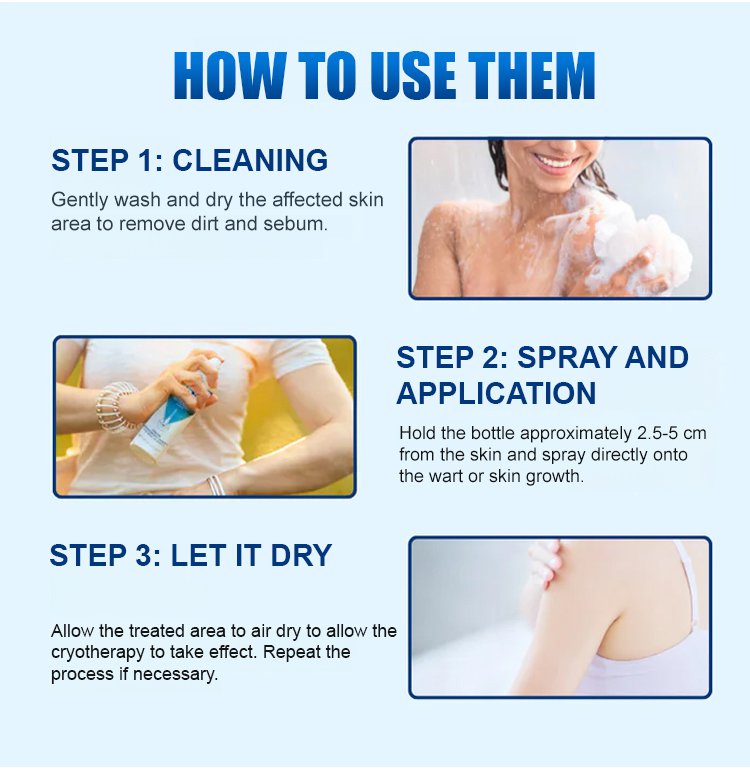 HOW TO USE THEM

STEP 1: CLEANING

Gently wash and dry the affected skin area to remove dirt and sebum.

STEP 2: SPRAY AND APPLICATION

Hold the bottle approximately 2.5-5 cm from the skin and spray directly onto the wart or skin growth.

STEP 3: LET IT DRY

Allow the treated area to air dry to allow the cryotherapy to take effect. Repeat the process if necessary.