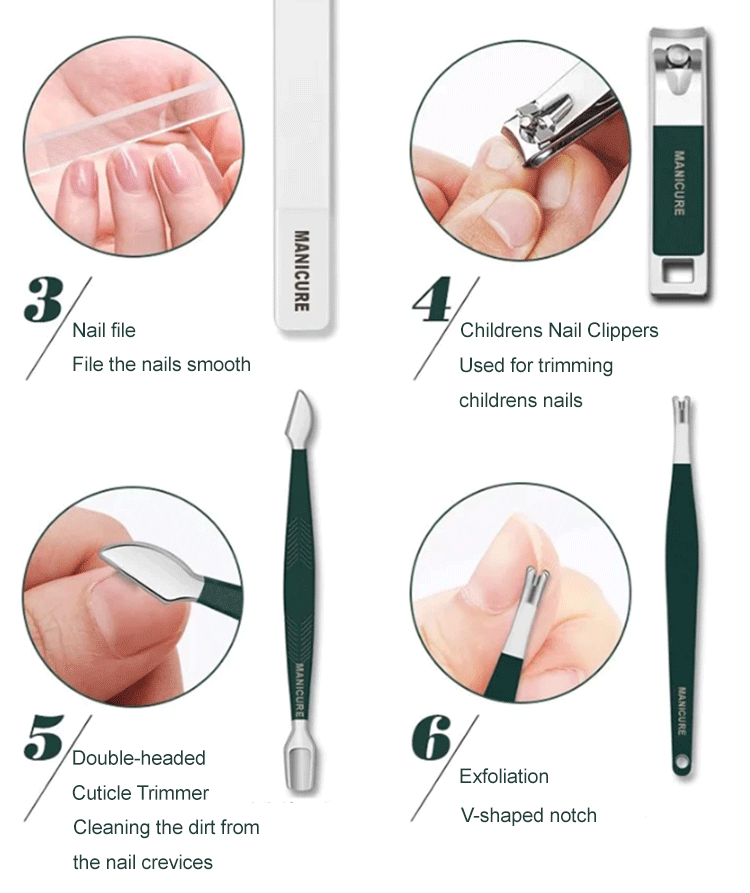 MANICURE

3
Nail file
File the nails smooth

MANICURE

4
Childrens Nail Clippers
Used for trimming
childrens nails

MANICURE

5
Double-headed
Cuticle Trimmer
Cleaning the dirt from
the nail crevices

MANICURE

6
Exfoliation
V-shaped notch