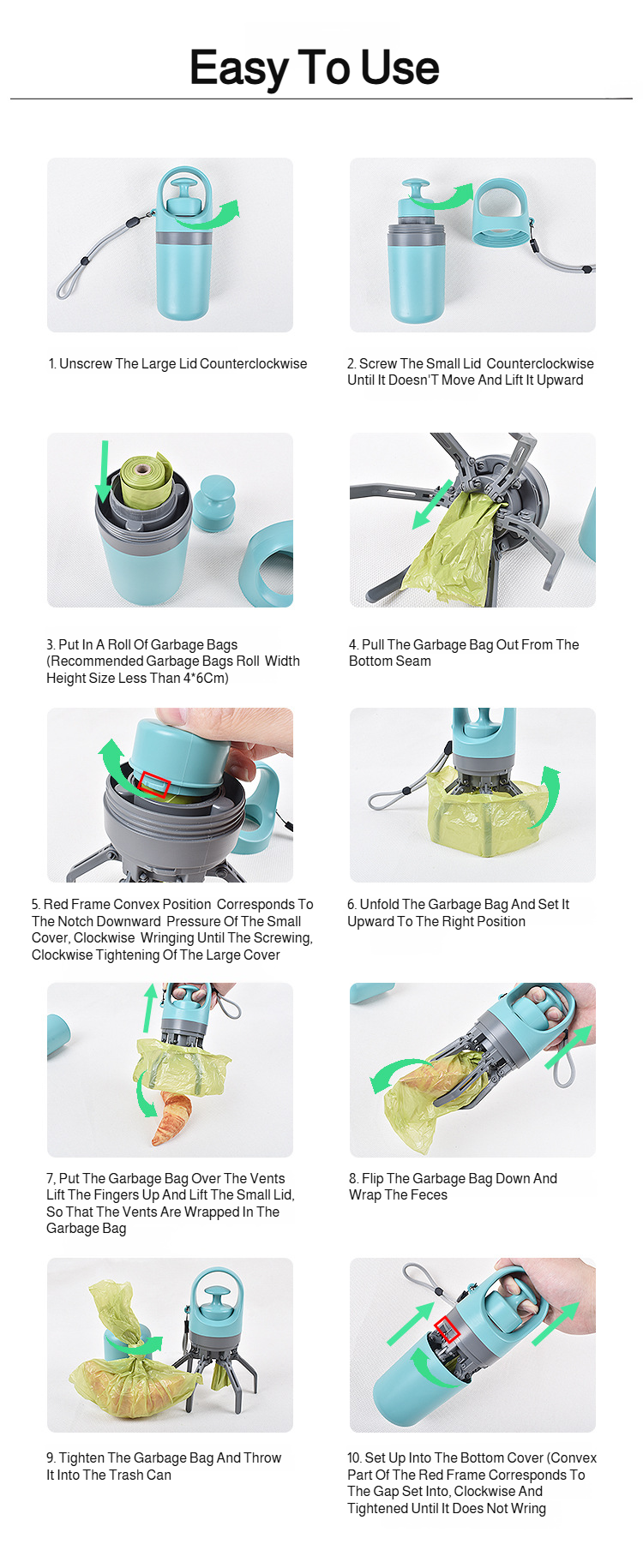 Easy To Use

1. Unscrew The Large Lid Counterclockwise

2. Screw The Small Lid Counterclockwise Until It Doesn'T Move And Lift It Upward

3. Put In A Roll Of Garbage Bags (Recommended Garbage Bags Roll Width Height Size Less Than 4*6Cm)

4. Pull The Garbage Bag Out From The Bottom Seam

5. Red Frame Convex Position Corresponds To The Notch Downward Pressure Of The Small Cover, Clockwise Wringing Until The Screwing, Clockwise Tightening Of The Large Cover

6. Unfold The Garbage Bag And Set It Upward To The Right Position

7, Put The Garbage Bag Over The Vents Lift The Fingers Up And Lift The Small Lid, So That The Vents Are Wrapped In The Garbage Bag

8. Flip The Garbage Bag Down And Wrap The Feces

9. Tighten The Garbage Bag And Throw It Into The Trash Can

10. Set Up Into The Bottom Cover (Convex Part Of The Red Frame Corresponds To The Gap Set Into, Clockwise And Tightened Until It Does Not Wring