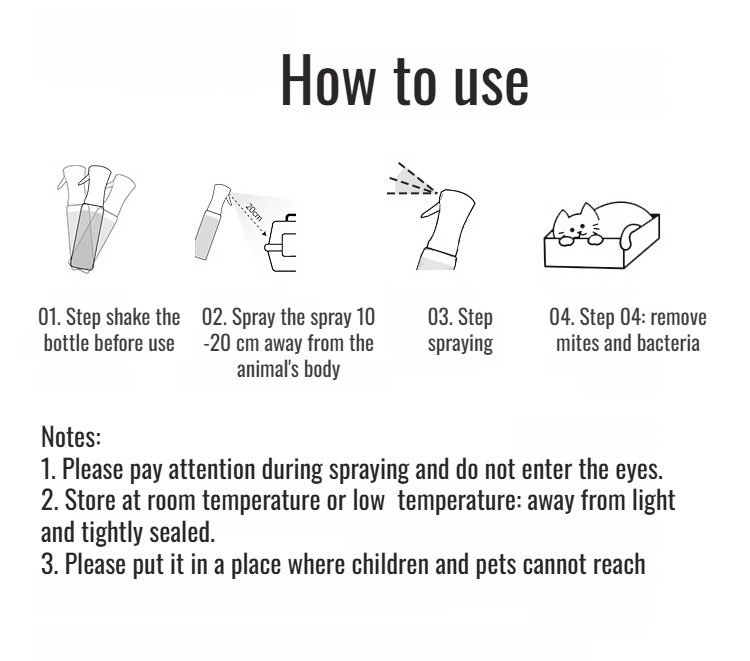 How to use

20cm

01. Step shake the bottle before use

02. Spray the spray 10 -20 cm away from the animal's body

03. Step spraying

04. Step 04: remove mites and bacteria

Notes:
1. Please pay attention during spraying and do not enter the eyes.
2. Store at room temperature or low temperature: away from light and tightly sealed.
3. Please put it in a place where children and pets cannot reach