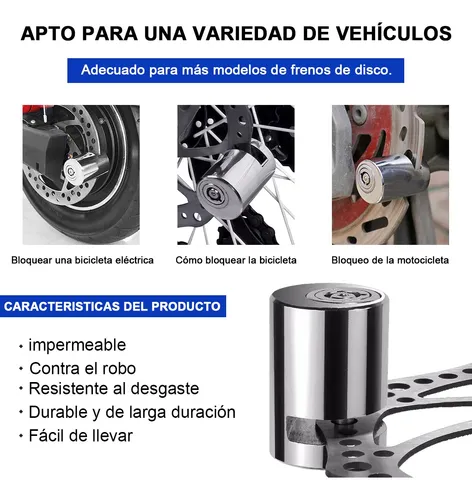 APTO PARA UNA VARIEDAD DE VEHÍCULOS

Adecuado para más modelos de frenos de disco.

Bloquear una bicicleta eléctrica

Cómo bloquear la bicicleta

Bloqueo de la motocicleta

CARACTERISTICAS DEL PRODUCTO

· impermeable
· Contra el robo
· Resistente al desgaste
· Durable y de larga duración
· Fácil de llevar