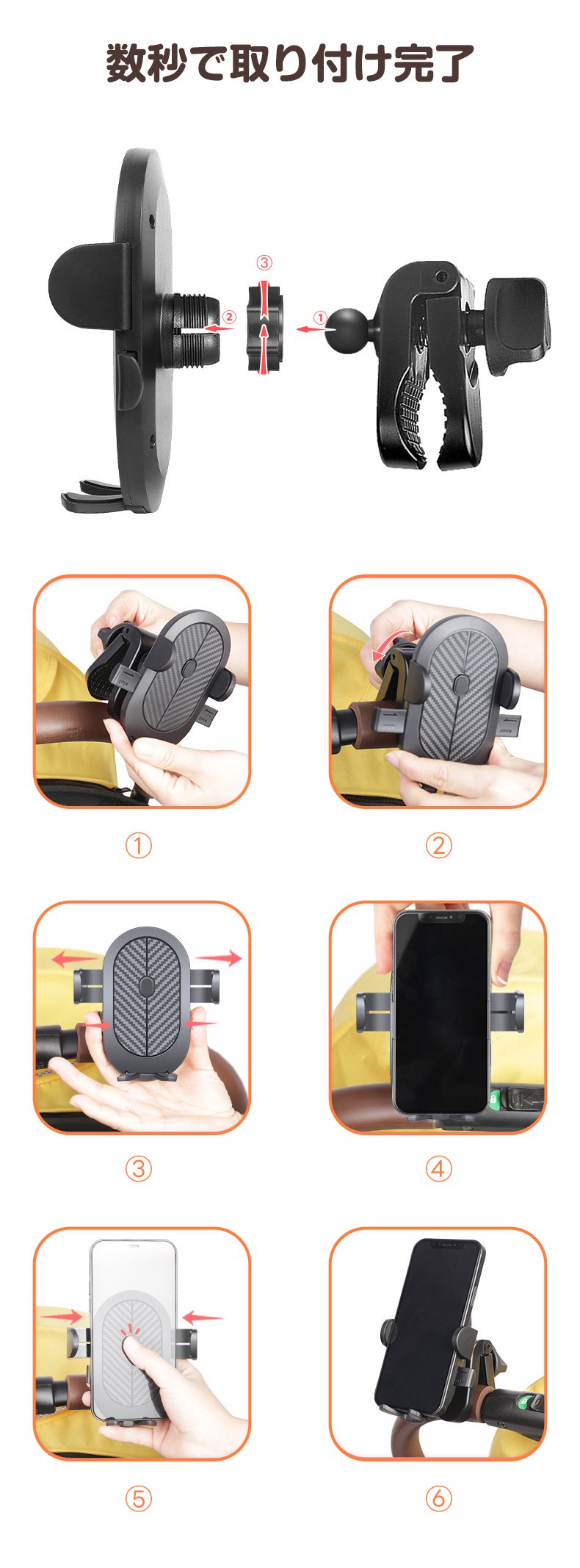 数秒で取り付け完了

③
②
①

①

②

③

④

⑤

⑥