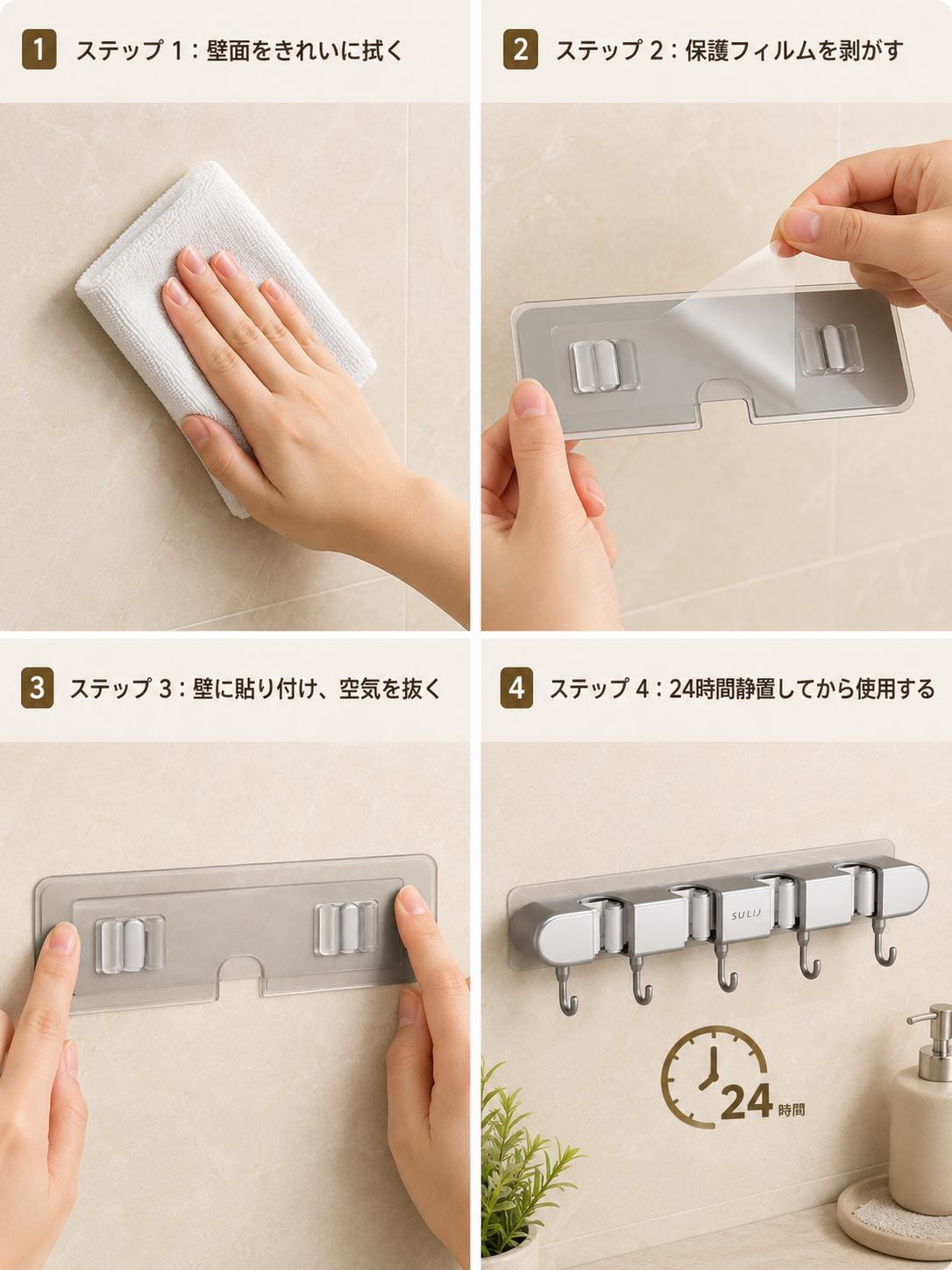 1 ステップ 1：壁面をきれいに拭く

2 ステップ 2：保護フィルムを剥がす

3 ステップ 3：壁に貼り付け、空気を抜く

4 ステップ 4：24時間静置してから使用する

SULIJ

24 時間