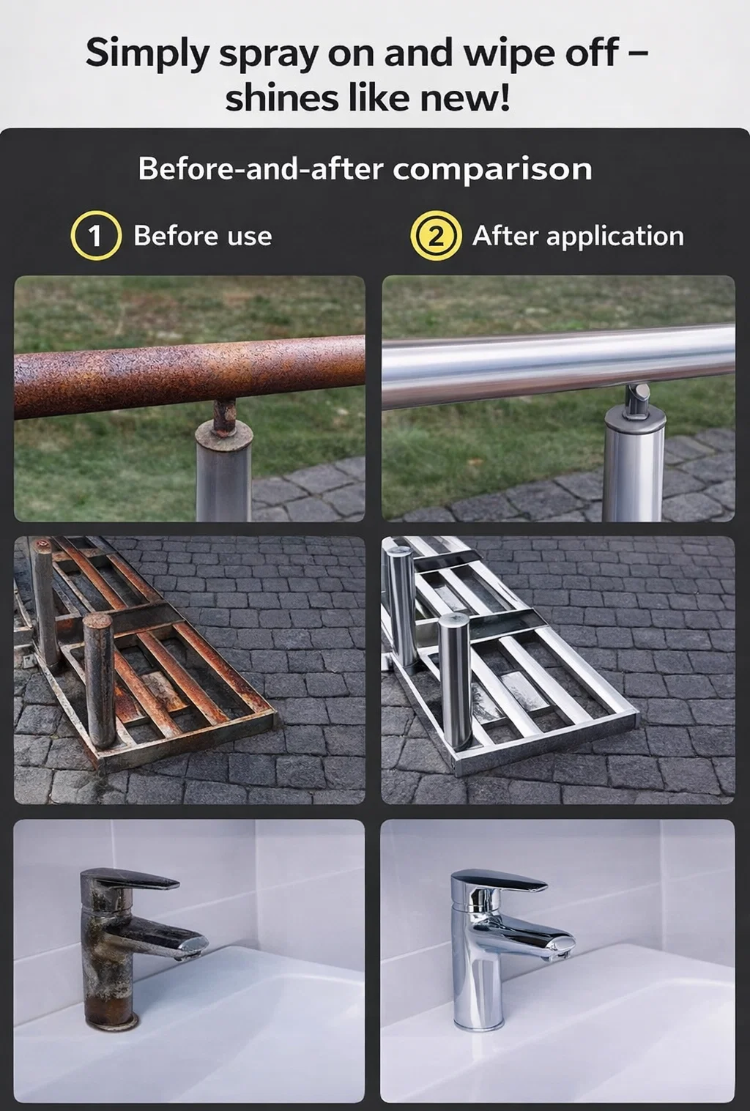 Simply spray on and wipe off – shines like new!

Before-and-after comparison

1 Before use

2 After application