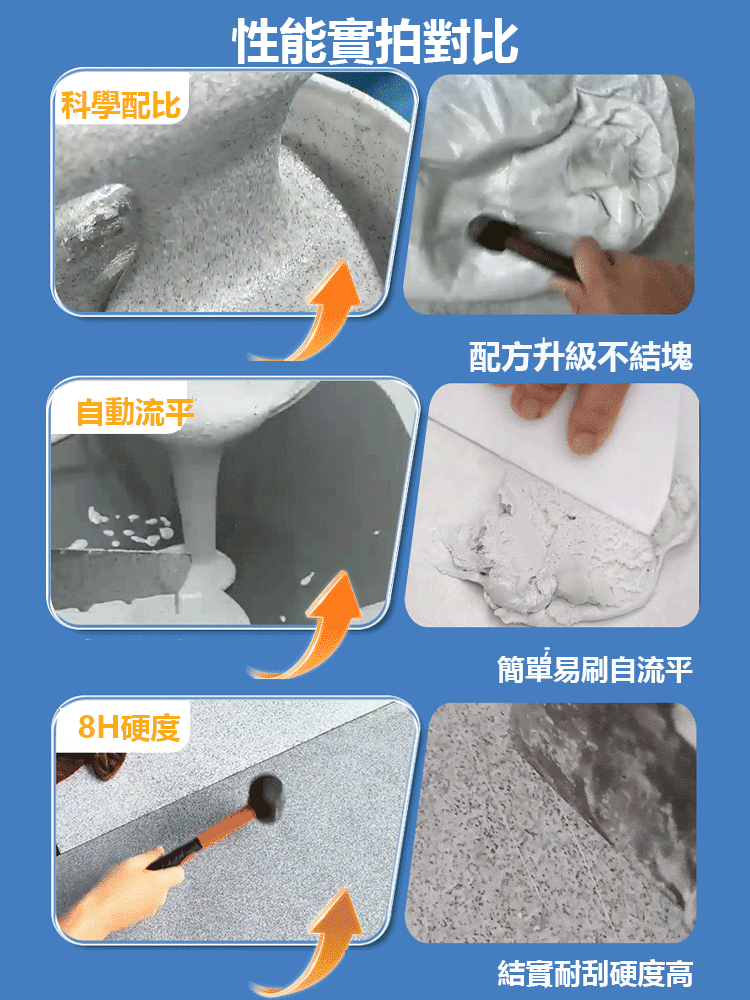 性能實拍對比

科學配比

配方升級不結塊

自動流平

簡單易刷自流平

8H硬度

結實耐刮硬度高