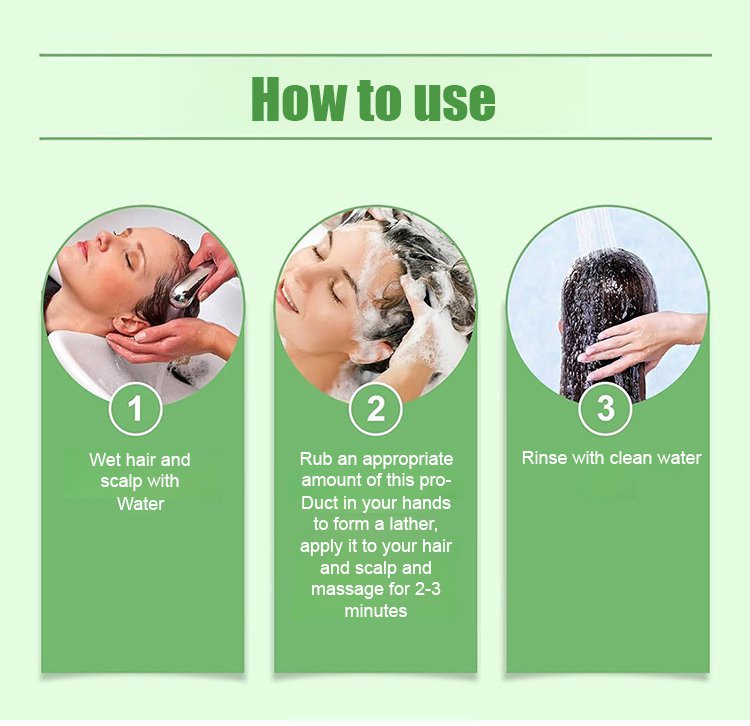 How to use

1

Wet hair and scalp with Water

2

Rub an appropriate amount of this proDuct in your hands to form a lather, apply it to your hair and scalp and massage for 2-3 minutes

3

Rinse with clean water