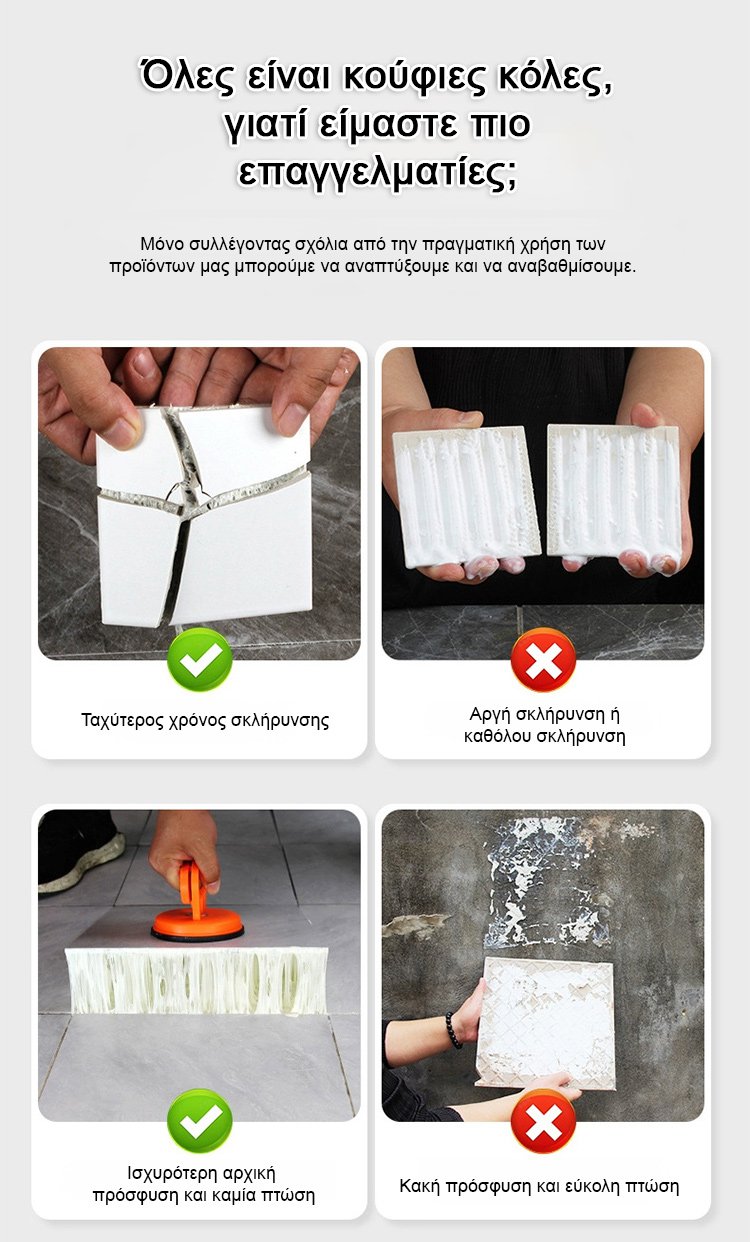 Όλες είναι κούφιες κόλες, γιατί είμαστε πιο επαγγελματίες;

Μόνο συλλέγοντας σχόλια από την πραγματική χρήση των προϊόντων μας μπορούμε να αναπτύξουμε και να αναβαθμίσουμε.

Ταχύτερος χρόνος σκλήρυνσης

Αργή σκλήρυνση ή καθόλου σκλήρυνση

Ισχυρότερη αρχική πρόσφυση και καμία πτώση

Κακή πρόσφυση και εύκολη πτώση