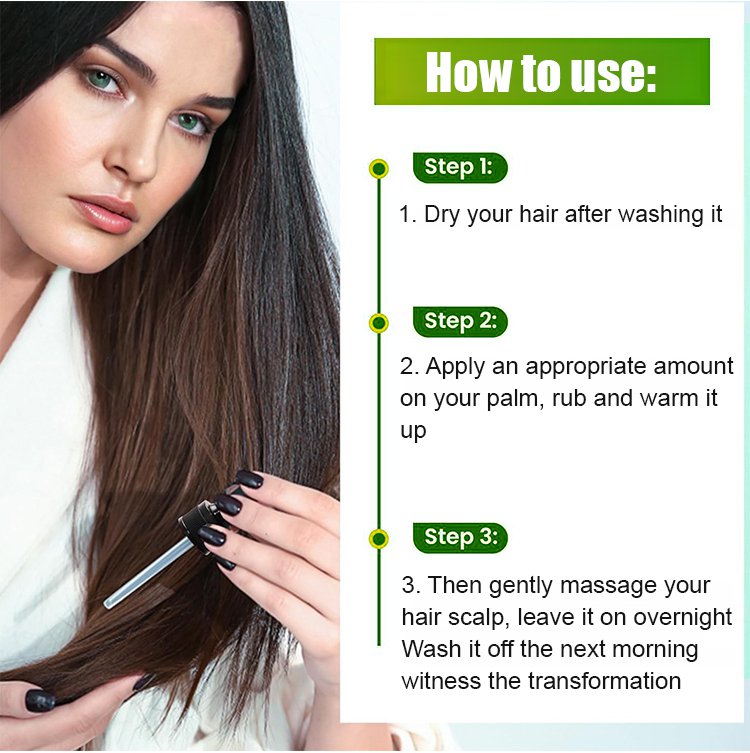 How to use:

Step 1:

1. Dry your hair after washing it

Step 2:

2. Apply an appropriate amount on your palm, rub and warm it up

Step 3:

3. Then gently massage your hair scalp, leave it on overnight Wash it off the next morning witness the transformation