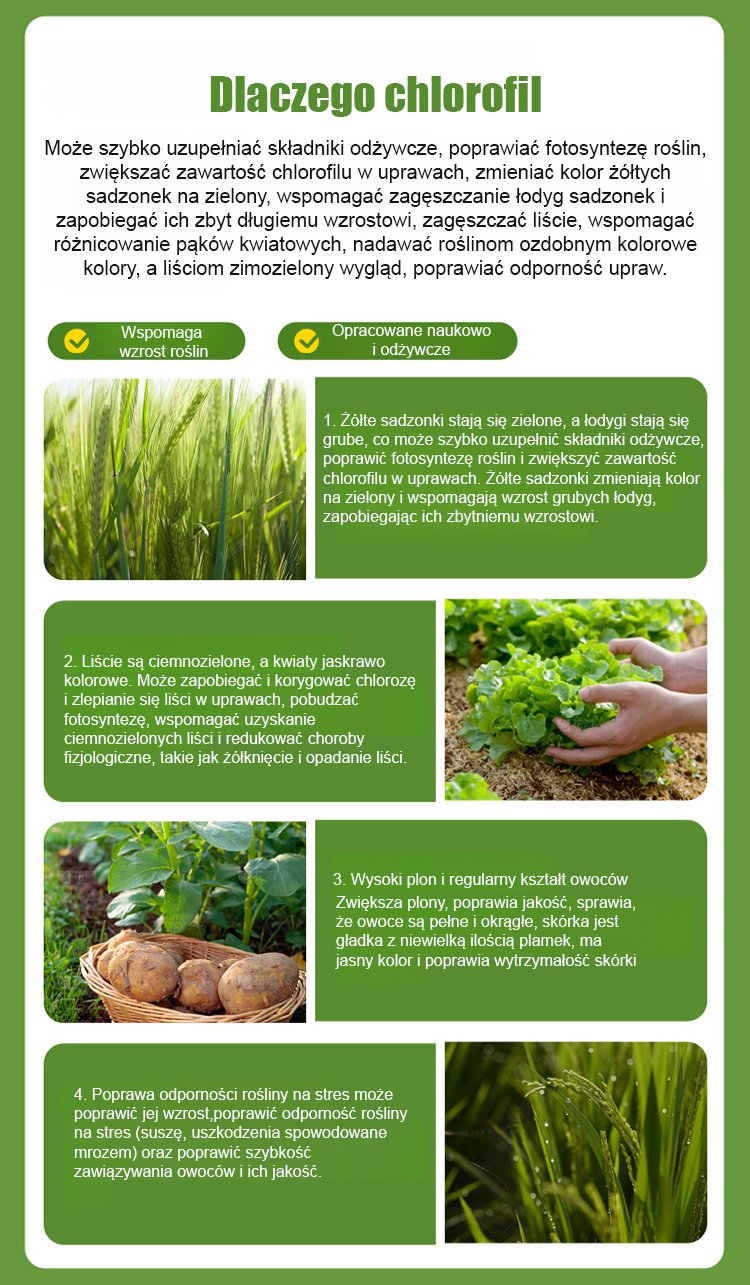 Dlaczego chlorofil

Może szybko uzupełniać składniki odżywcze, poprawiać fotosyntezę roślin, zwiększać zawartość chlorofilu w uprawach, zmieniać kolor żółtych sadzonek na zielony, wspomagać zagęszczanie łodyg sadzonek i zapobiegać ich zbyt długiemu wzrostowi, zagęszczać liście, wspomagać różnicowanie pąków kwiatowych, nadawać roślinom ozdobnym kolorowe kolory, a liściom zimozielony wygląd, poprawiać odporność upraw.

Wspomaga wzrost roślin

Opracowane naukowo i odżywcze

1. Żółte sadzonki stają się zielone, a łodygi stają się grube, co może szybko uzupełnić składniki odżywcze, poprawić fotosyntezę roślin i zwiększyć zawartość chlorofilu w uprawach. Żółte sadzonki zmieniają kolor na zielony i wspomagają wzrost grubych łodyg, zapobiegając ich zbytniemu wzrostowi.

2. Liście są ciemnozielone, a kwiaty jaskrawo kolorowe. Może zapobiegać i korygować chlorozę i zlepianie się liści w uprawach, pobudzać fotosyntezę, wspomagać uzyskanie ciemnozielonych liści i redukować choroby fizjologiczne, takie jak żółknięcie i opadanie liści.

3. Wysoki plon i regularny kształt owoców
Zwiększa plony, poprawia jakość, sprawia, że owoce są pełne i okrągłe, skórka jest gładka z niewielką ilością plamek, ma jasny kolor i poprawia wytrzymałość skórki

4. Poprawa odporności rośliny na stres może poprawić jej wzrost,poprawić odporność rośliny na stres (suszę, uszkodzenia spowodowane mrozem) oraz poprawić szybkość zawiązywania owoców i ich jakość.