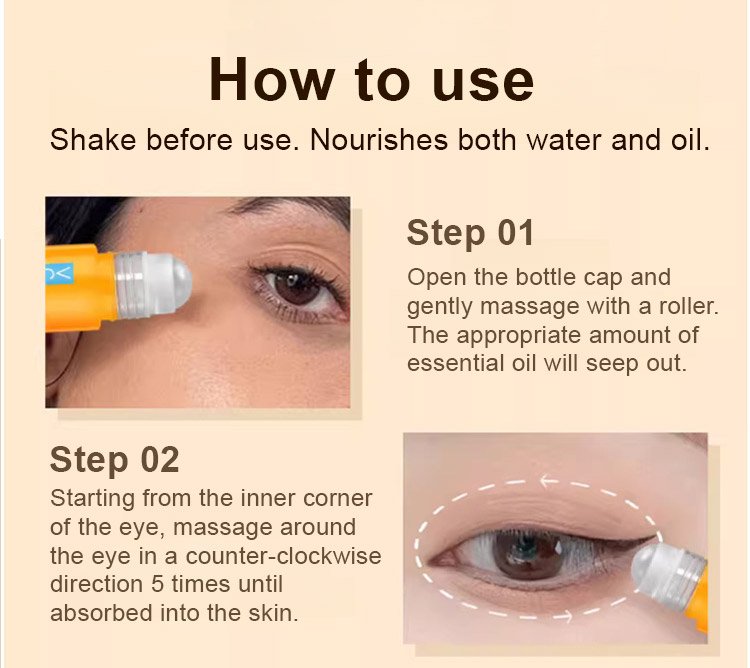 How to use

Shake before use. Nourishes both water and oil.

Step 01

Open the bottle cap and gently massage with a roller. The appropriate amount of essential oil will seep out.

Step 02

Starting from the inner corner of the eye, massage around the eye in a counter-clockwise direction 5 times until absorbed into the skin.