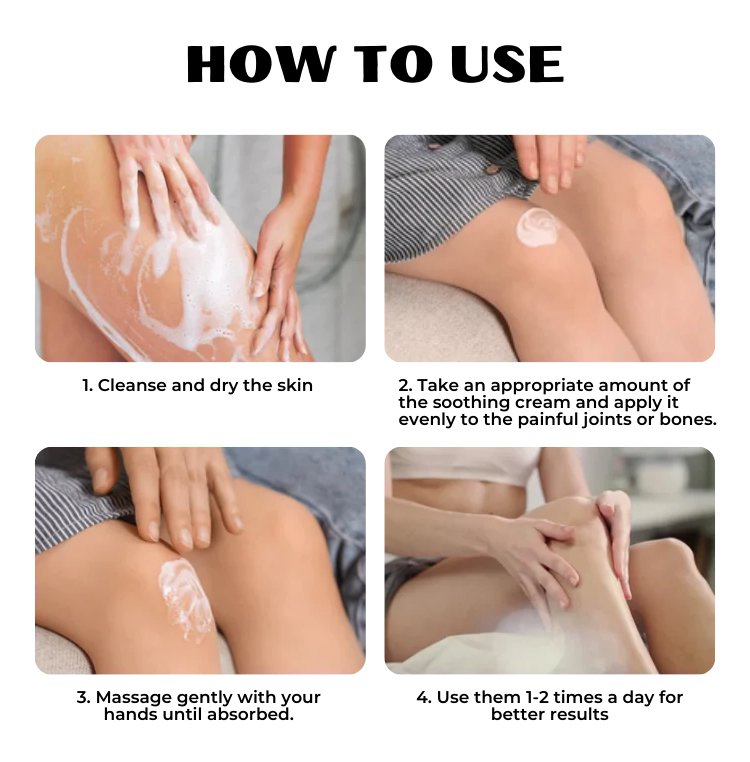 HOW TO USE

1. Cleanse and dry the skin

2. Take an appropriate amount of the soothing cream and apply it evenly to the painful joints or bones.

3. Massage gently with your hands until absorbed.

4. Use them 1-2 times a day for better results