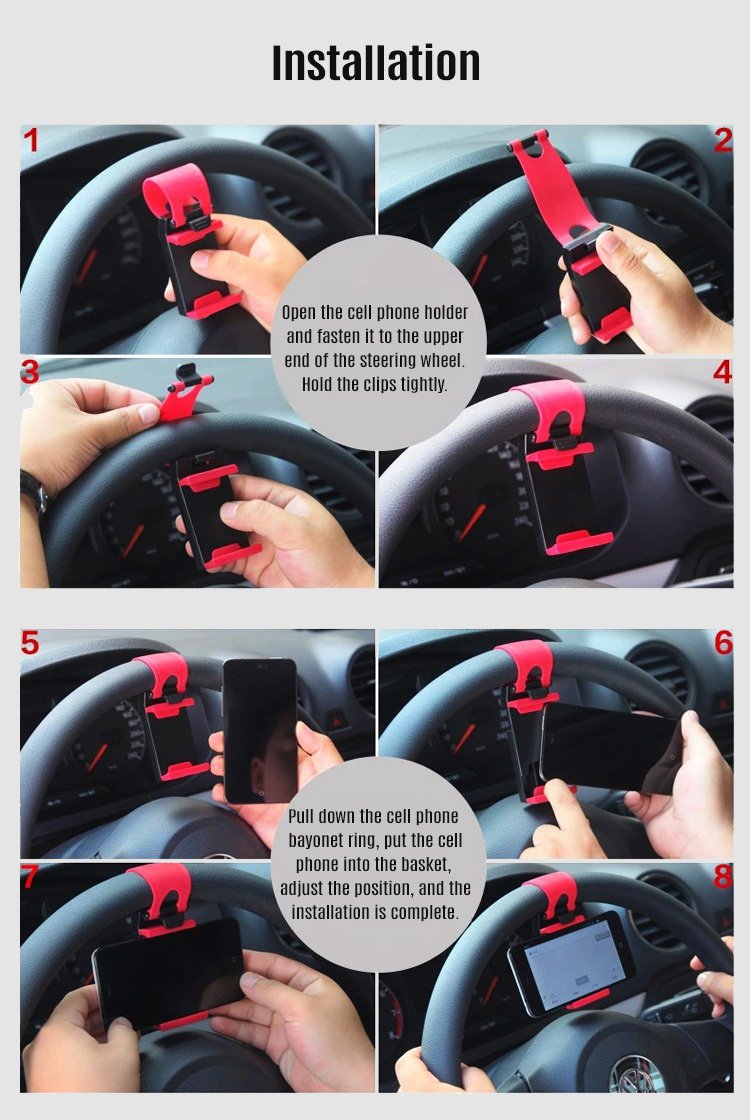 Installation

1

2

Open the cell phone holder and fasten it to the upper end of the steering wheel. Hold the clips tightly.

3

4

5

6

Pull down the cell phone bayonet ring, put the cell phone into the basket, adjust the position, and the installation is complete.

7

8