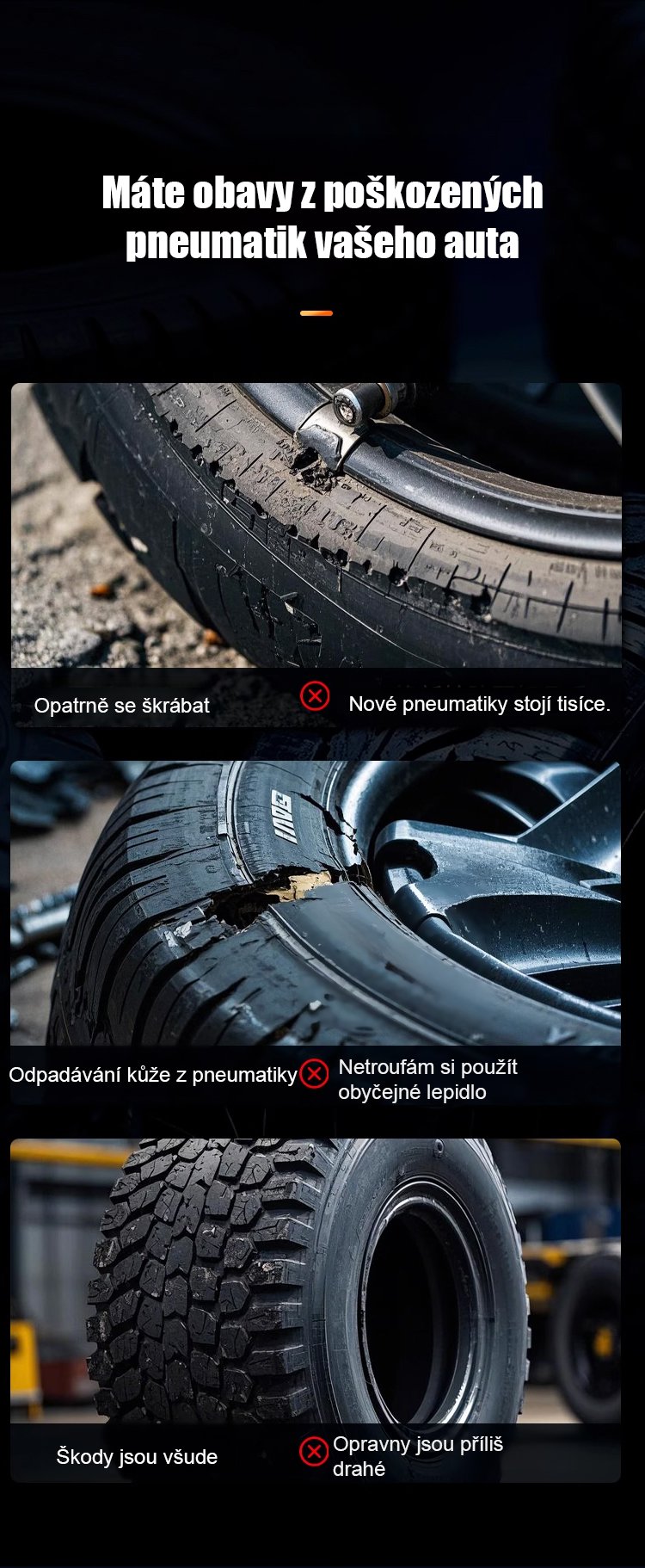 Máte obavy z poškozených pneumatik vašeho auta

Opatrně se škrábat

Nové pneumatiky stojí tisíce.

Odpadávání kůže z pneumatiky

Netroufám si použít obyčejné lepidlo

Škody jsou všude

Opravny jsou příliš drahé