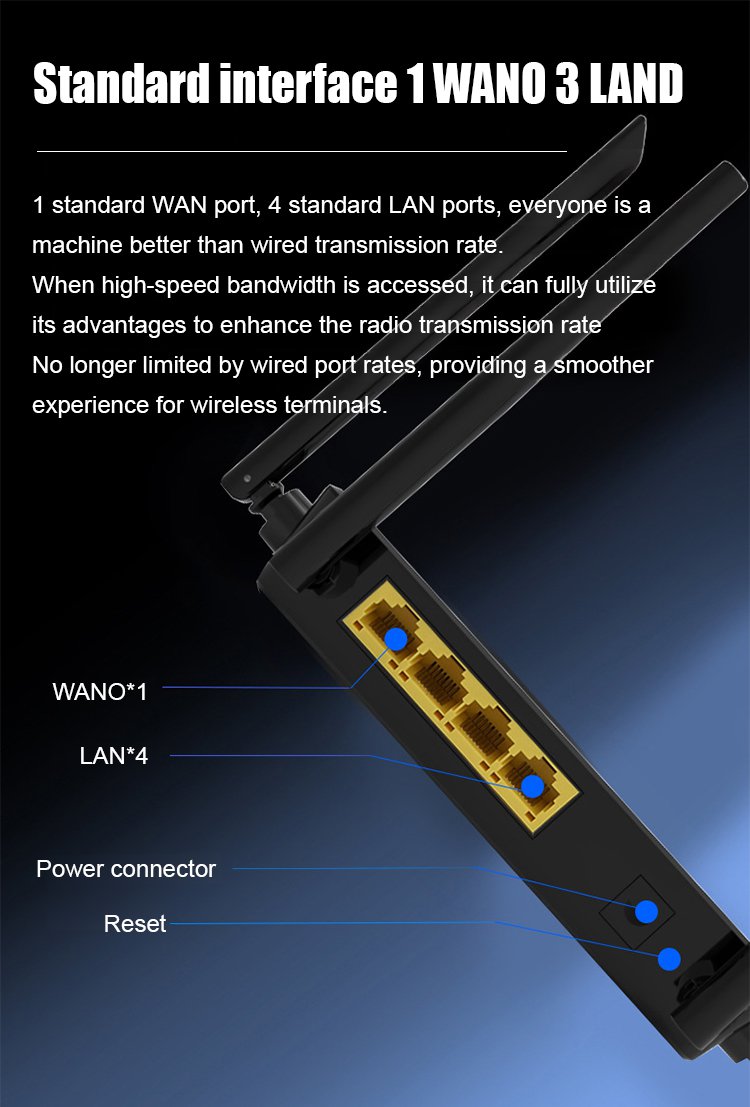 Standard interface 1 WANO 3 LAND

1 standard WAN port, 4 standard LAN ports, everyone is a machine better than wired transmission rate.
When high-speed bandwidth is accessed, it can fully utilize its advantages to enhance the radio transmission rate
No longer limited by wired port rates, providing a smoother experience for wireless terminals.

WANO*1

LAN*4

Power connector

Reset