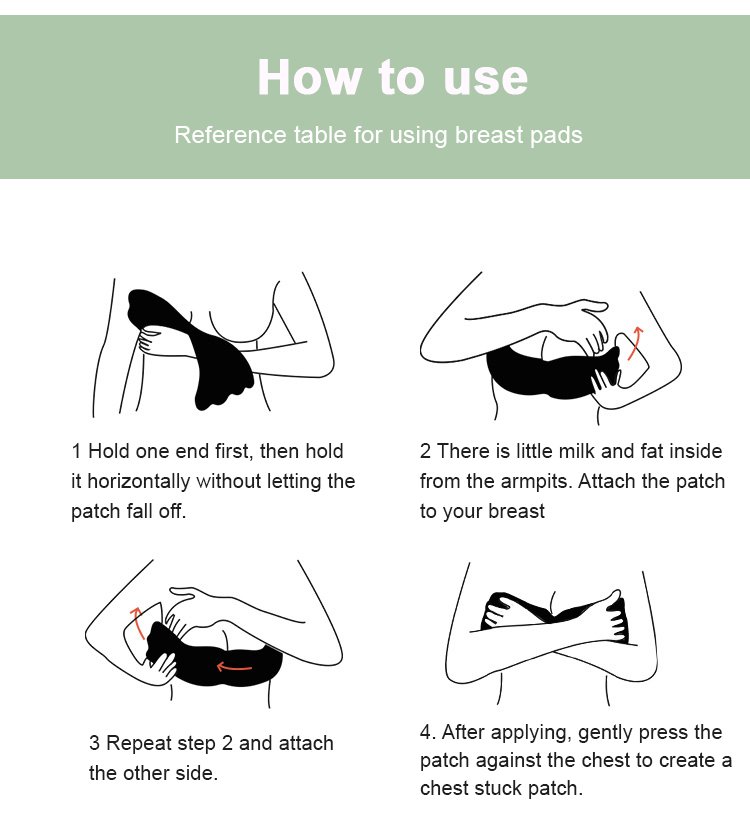 How to use

Reference table for using breast pads

1 Hold one end first, then hold it horizontally without letting the patch fall off.

2 There is little milk and fat inside from the armpits. Attach the patch to your breast

3 Repeat step 2 and attach the other side.

4. After applying, gently press the patch against the chest to create a chest stuck patch.