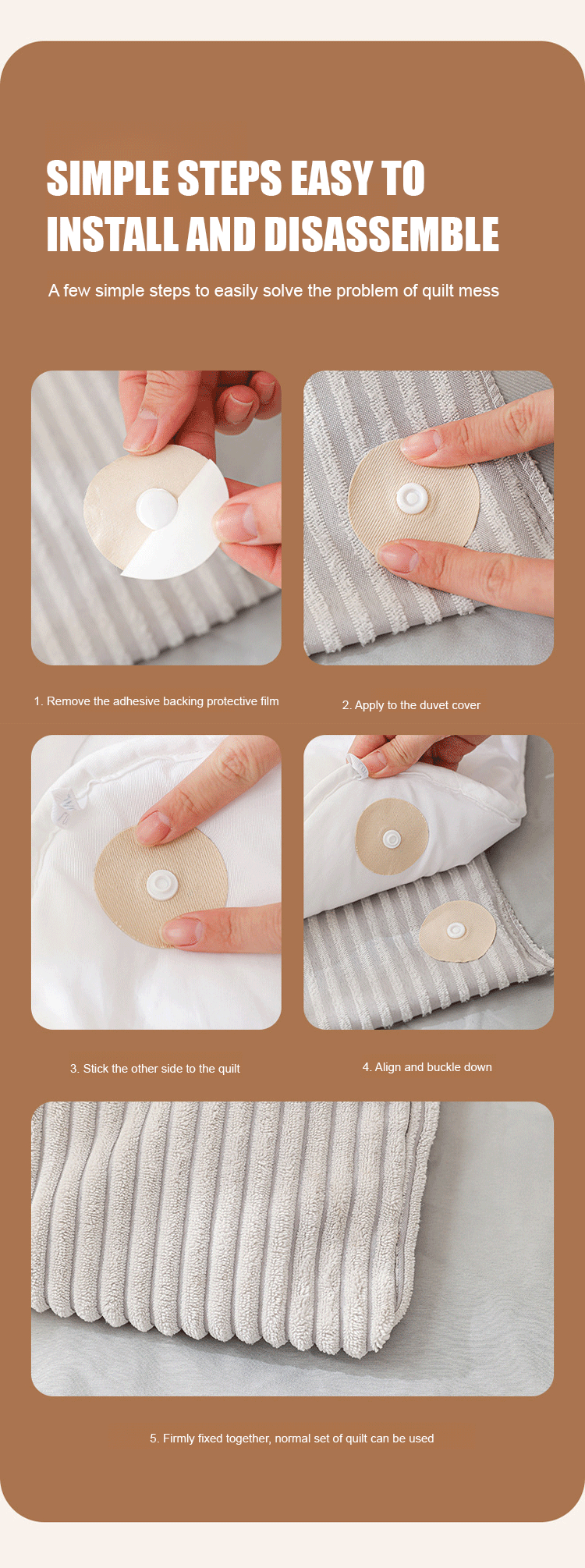 SIMPLE STEPS EASY TO INSTALL AND DISASSEMBLE

A few simple steps to easily solve the problem of quilt mess

1. Remove the adhesive backing protective film

2. Apply to the duvet cover

3. Stick the other side to the quilt

4. Align and buckle down

5. Firmly fixed together, normal set of quilt can be used