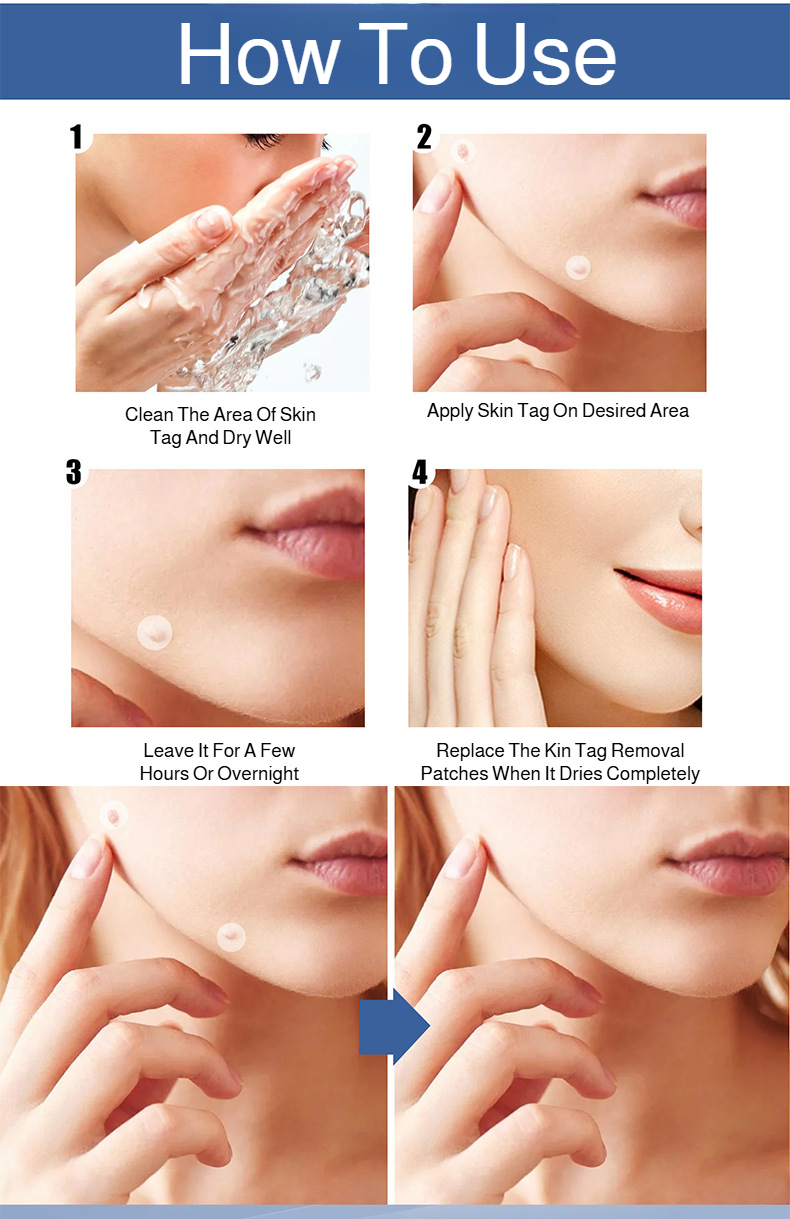 How To Use

1

Clean The Area Of Skin Tag And Dry Well

2

Apply Skin Tag On Desired Area

3

Leave It For A Few Hours Or Overnight

4

Replace The Kin Tag Removal Patches When It Dries Completely