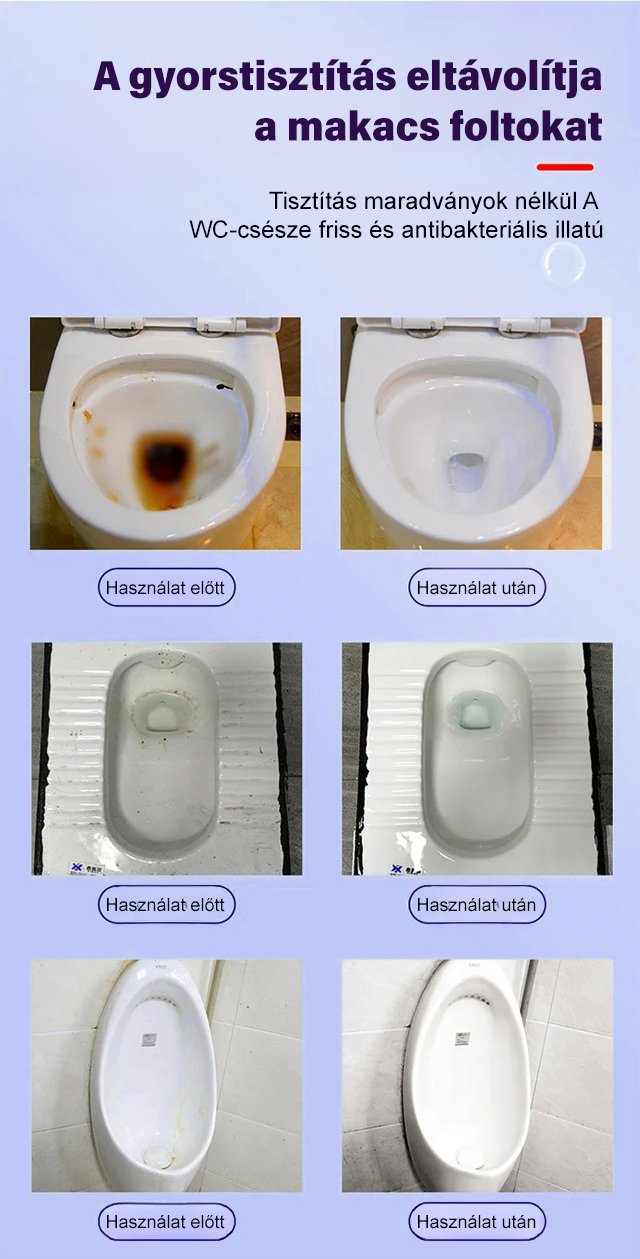 A gyorstisztítás eltávolítja a makacs foltokat

Tisztítás maradványok nélkül A WC-csésze friss és antibakteriális illatú

Használat előtt

Használat után

Használat előtt

Használat után

Használat előtt

Használat után